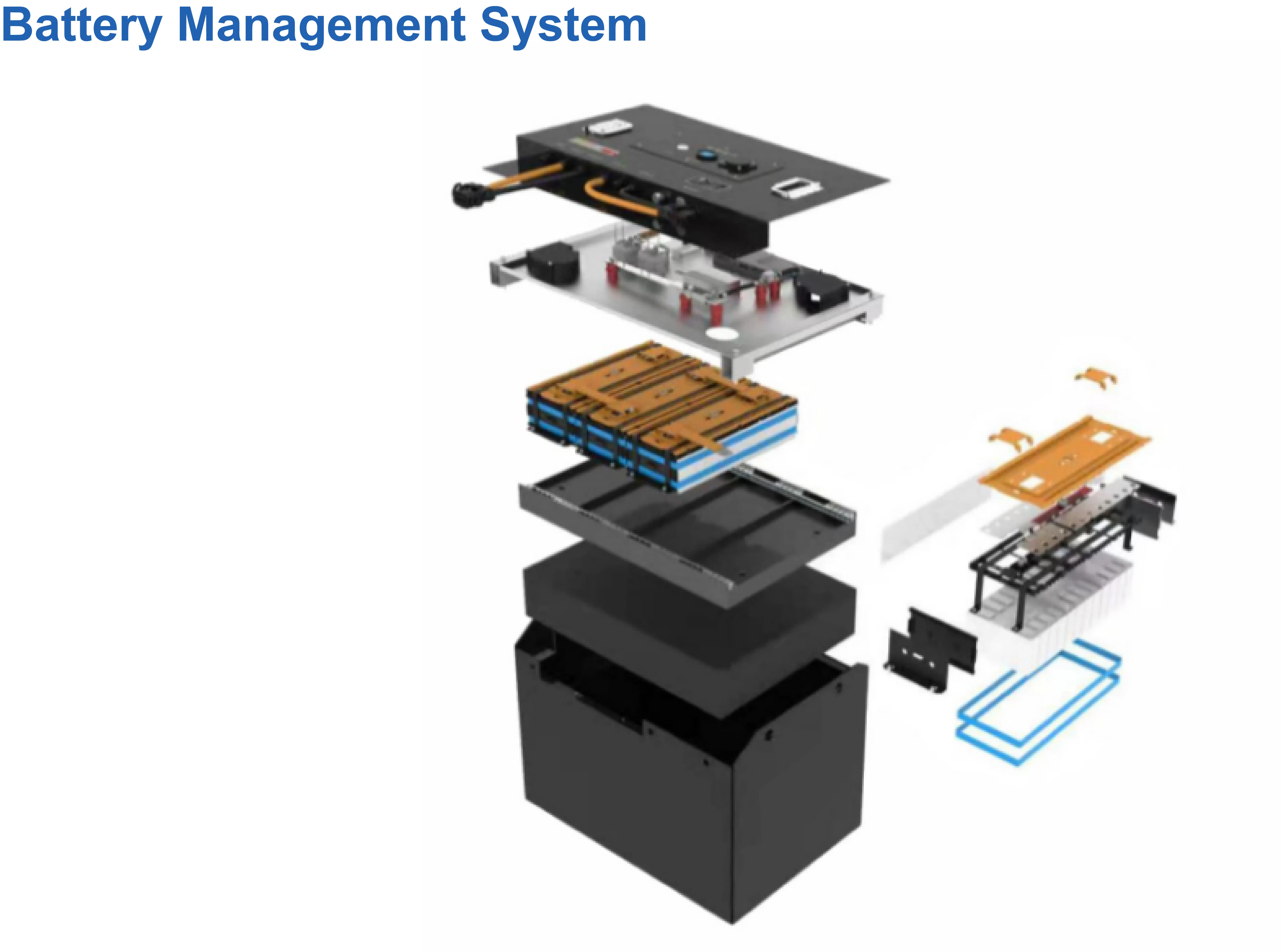 Battery Management System