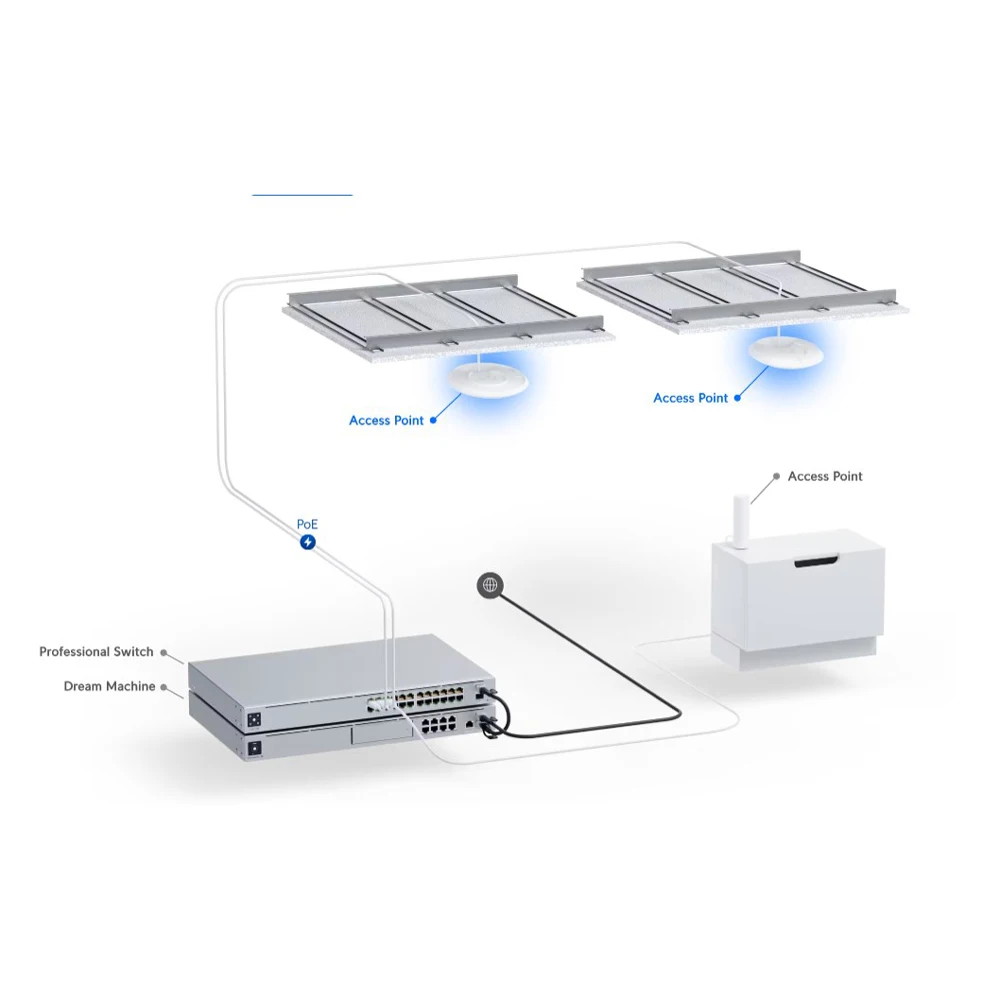 Access Point

Access Point

Access Point

PoE

Professional Switch

Dream Machine