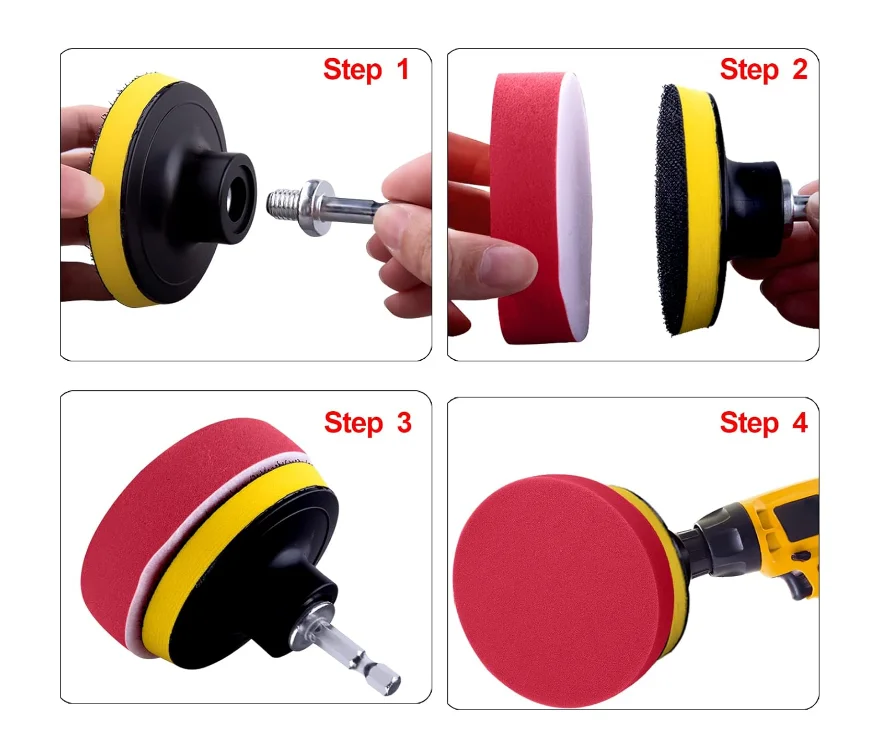 Step 1

Step 2

Step 3

Step 4