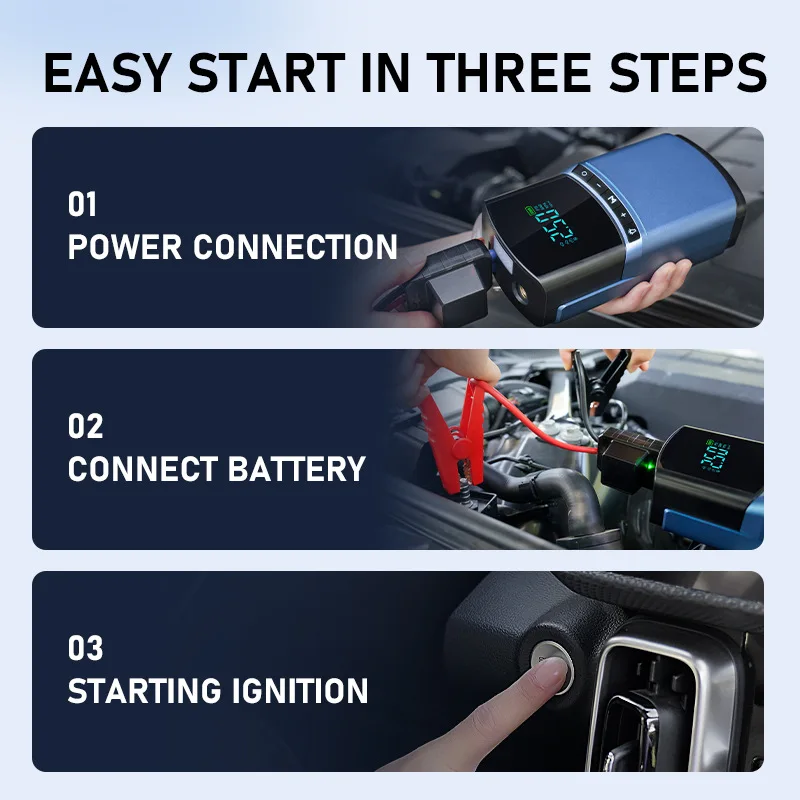 EASY START IN THREE STEPS

01
POWER CONNECTION

02
CONNECT BATTERY

03
STARTING IGNITION