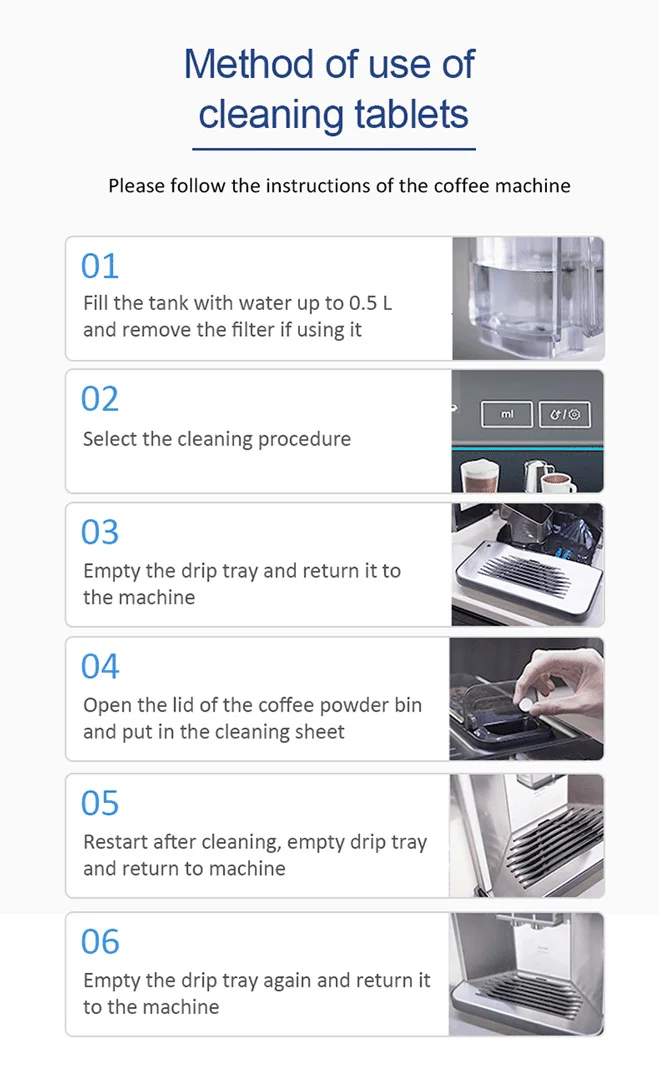 Method of use of cleaning tablets

Please follow the instructions of the coffee machine

01
Fill the tank with water up to 0.5 L and remove the filter if using it

02
Select the cleaning procedure

ml

03
Empty the drip tray and return it to the machine

04
Open the lid of the coffee powder bin and put in the cleaning sheet

05
Restart after cleaning, empty drip tray and return to machine

06
Empty the drip tray again and return it to the machine