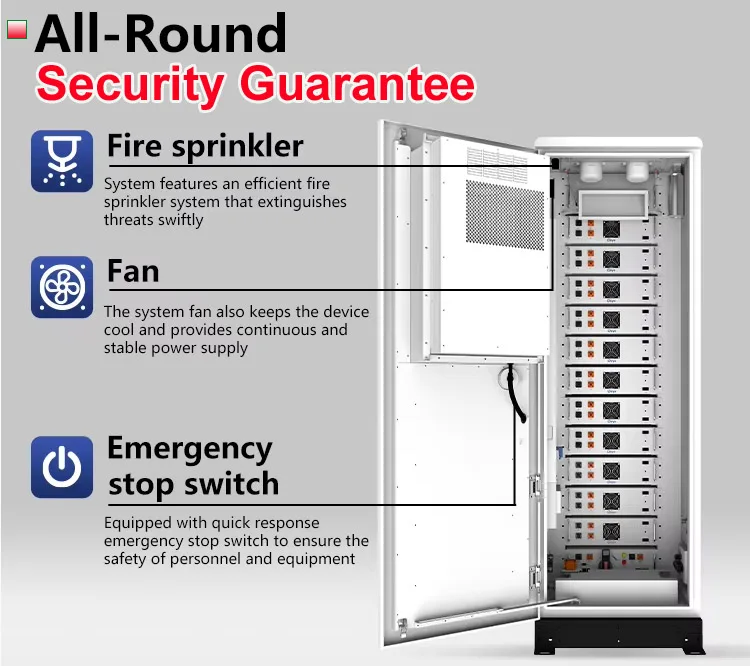 All-Round
Security Guarantee

Fire sprinkler
System features an efficient fire sprinkler system that extinguishes threats swiftly

Fan
The system fan also keeps the device cool and provides continuous and stable power supply

Emergency stop switch
Equipped with quick response emergency stop switch to ensure the safety of personnel and equipment