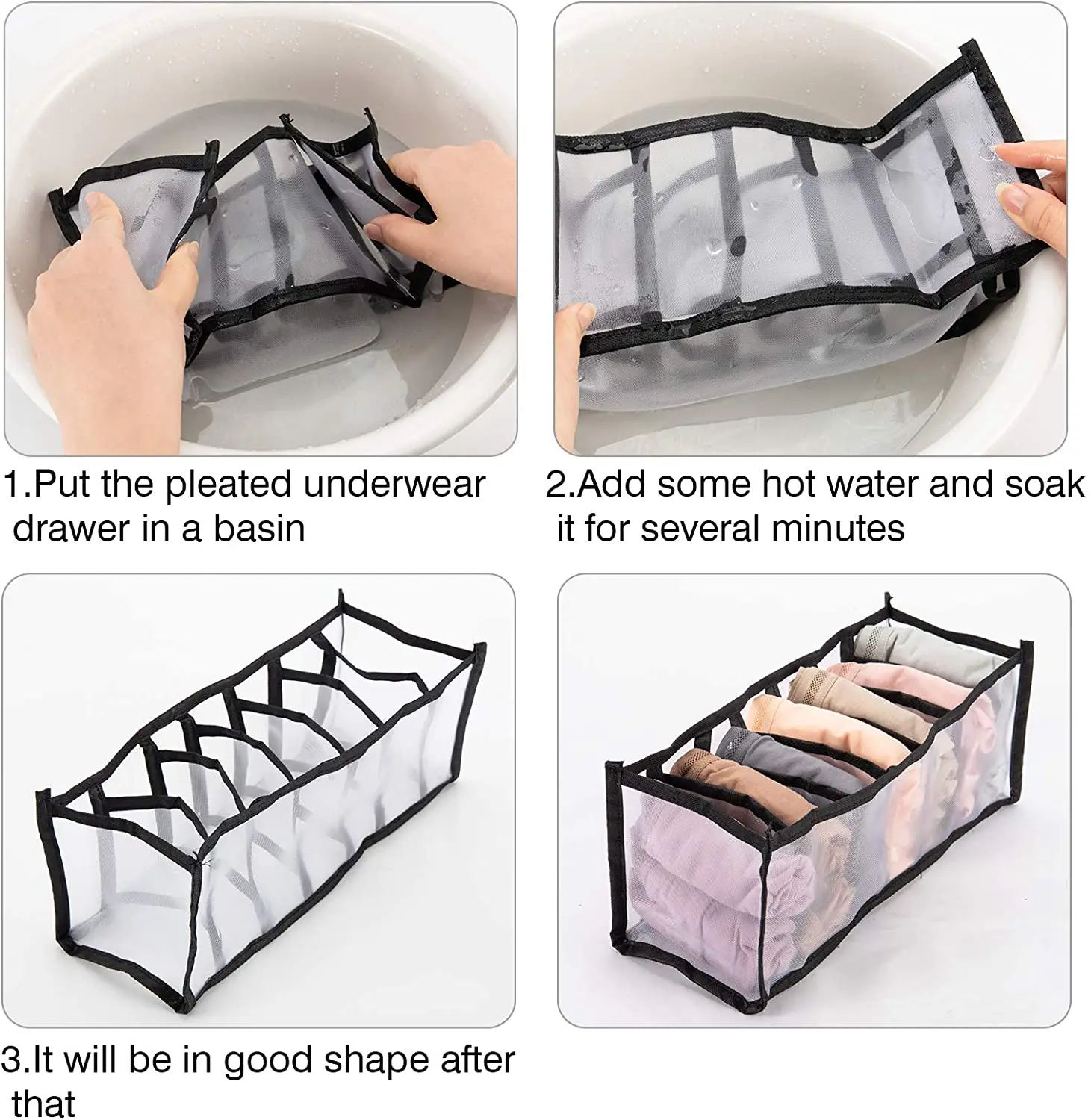 1.Put the pleated underwear drawer in a basin

2.Add some hot water and soak it for several minutes

3.It will be in good shape after that