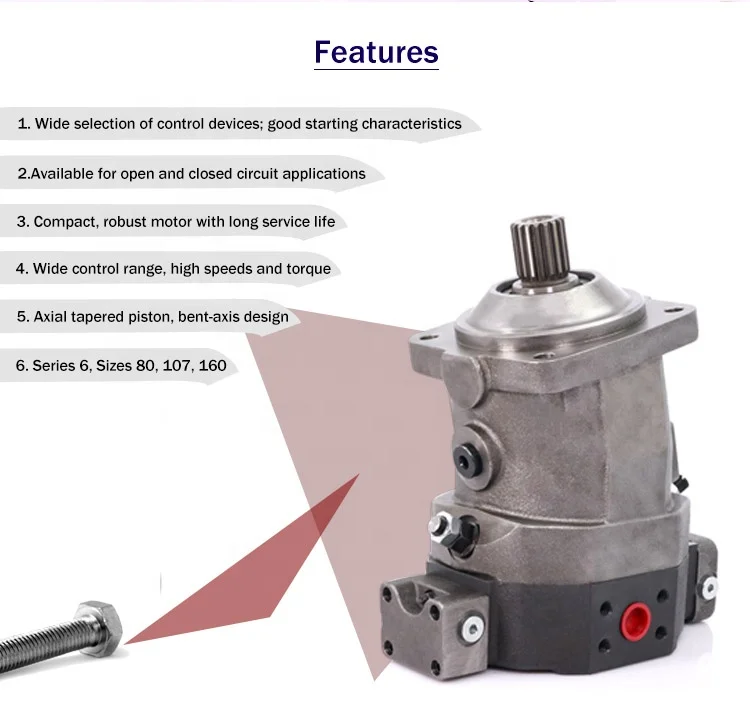 Features

1. Wide selection of control devices; good starting characteristics

2.Available for open and closed circuit applications

3. Compact, robust motor with long service life

4. Wide control range, high speeds and torque

5. Axial tapered piston, bent-axis design

6. Series 6, Sizes 80, 107, 160