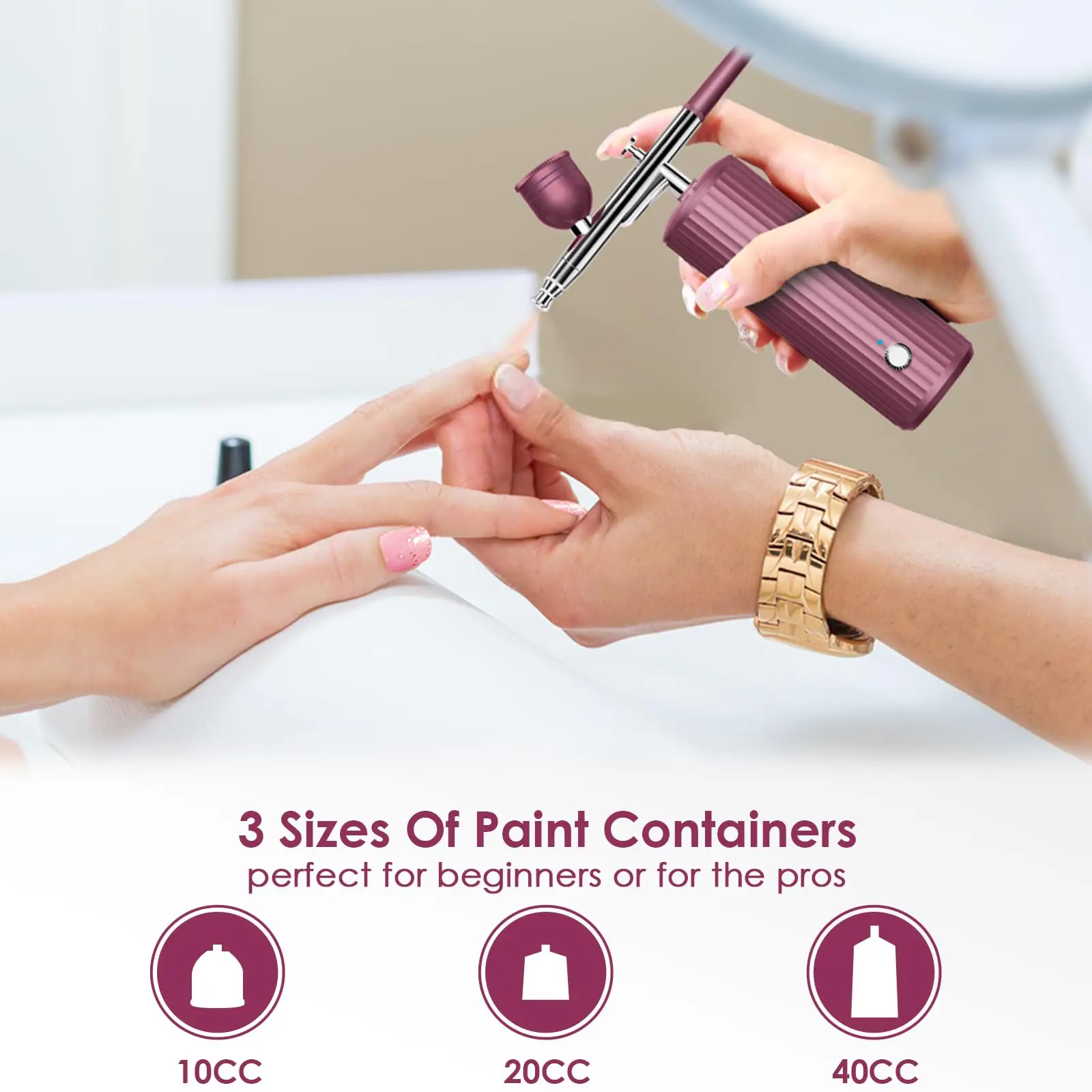 3 Sizes Of Paint Containers
perfect for beginners or for the pros

10CC

20CC

40CC