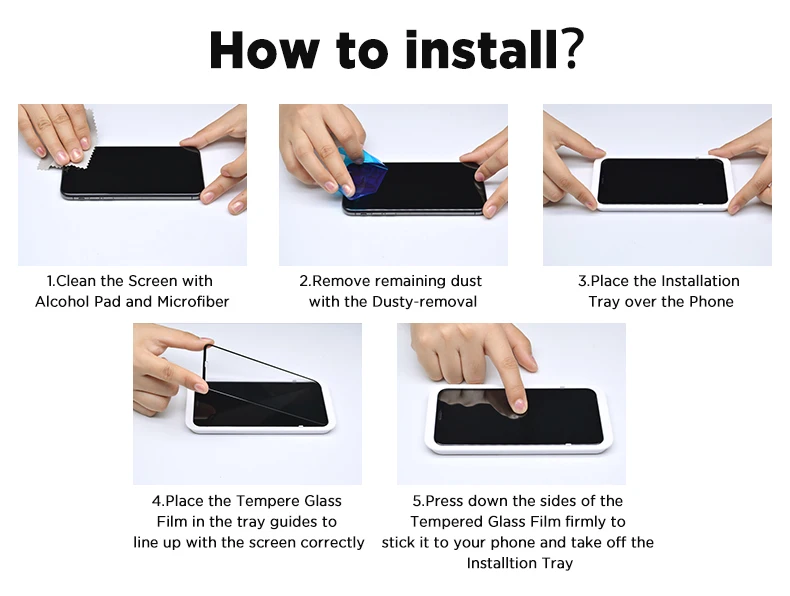 How to install?

1.Clean the Screen with Alcohol Pad and Microfiber

2.Remove remaining dust with the Dusty-removal

3.Place the Installation Tray over the Phone

4.Place the Tempere Glass Film in the tray guides to line up with the screen correctly

5.Press down the sides of the Tempered Glass Film firmly to stick it to your phone and take off the Installtion Tray