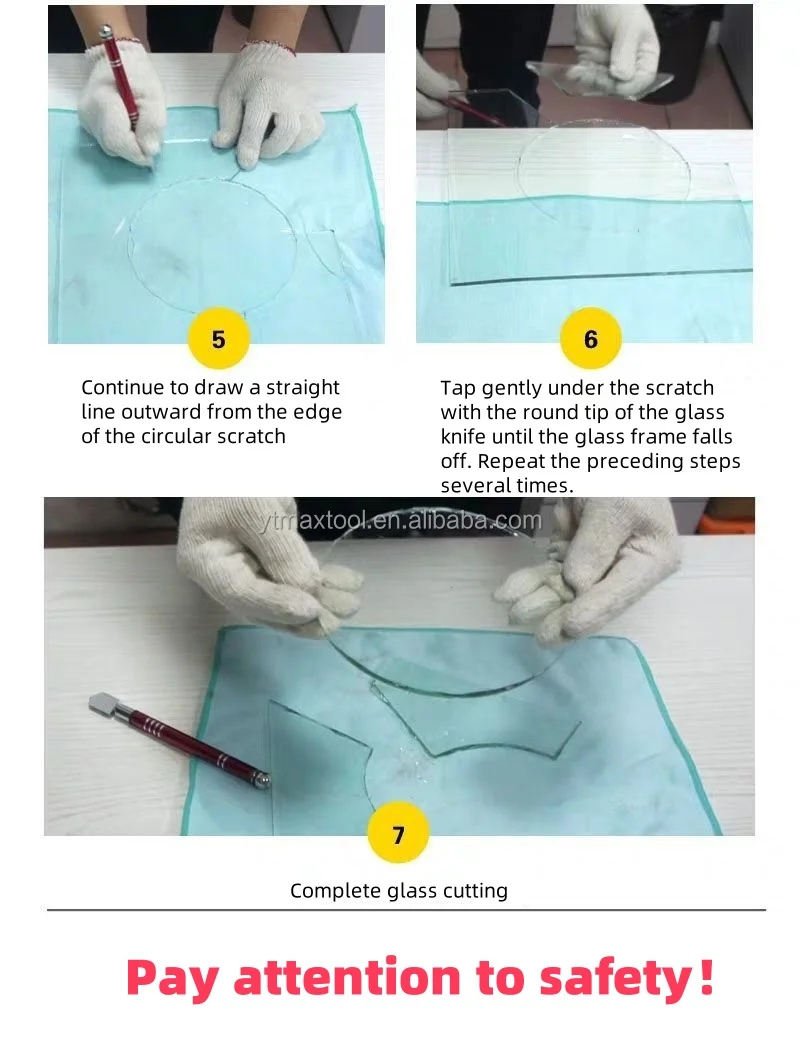 5

Continue to draw a straight line outward from the edge of the circular scratch

6

Tap gently under the scratch with the round tip of the glass knife until the glass frame falls off. Repeat the preceding steps several times.

ytmaxtool.en.alibaba.com

7

Complete glass cutting

Pay attention to safety!