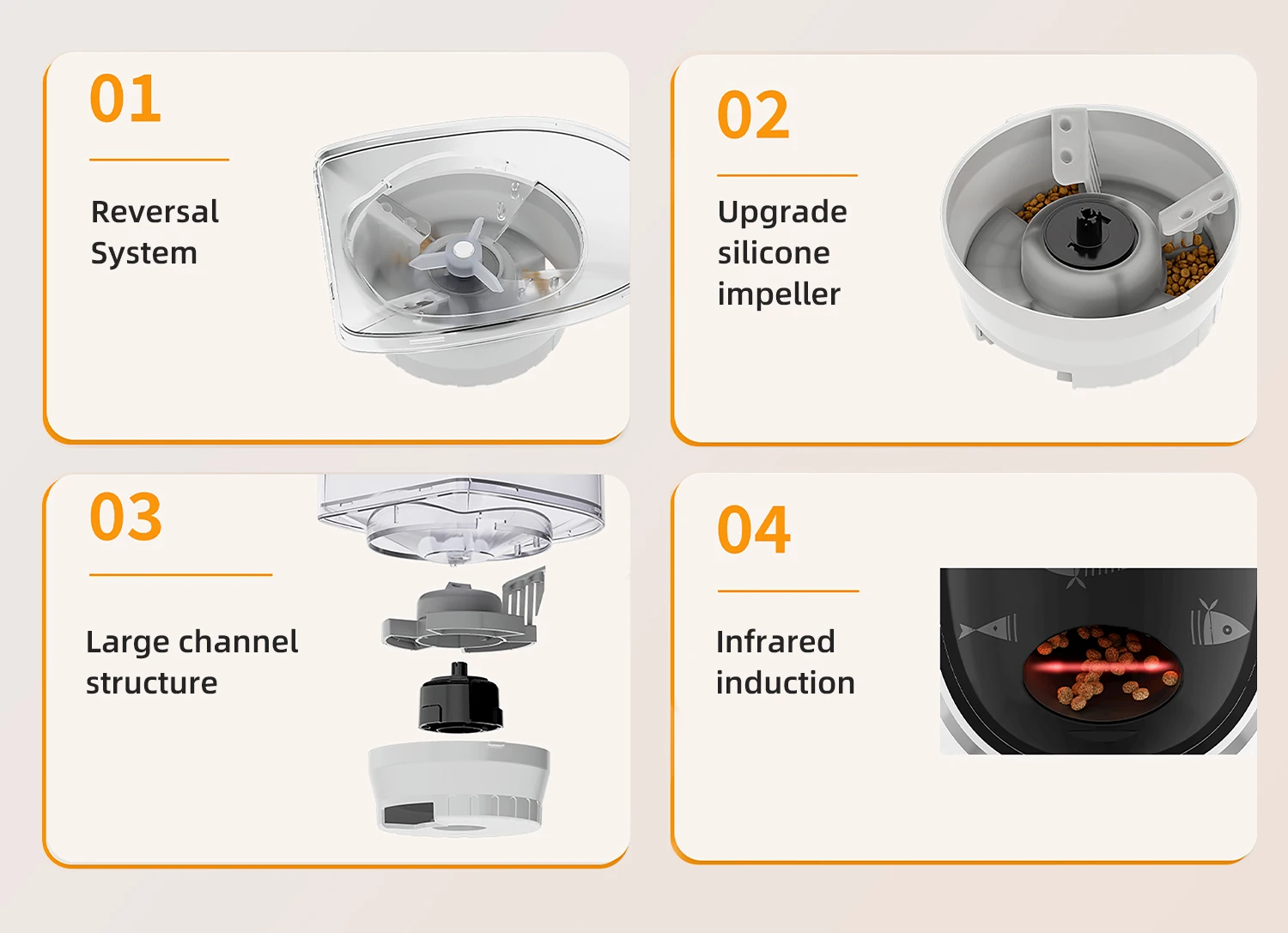 01

Reversal System

02

Upgrade silicone impeller

03

Large channel structure

04

Infrared induction