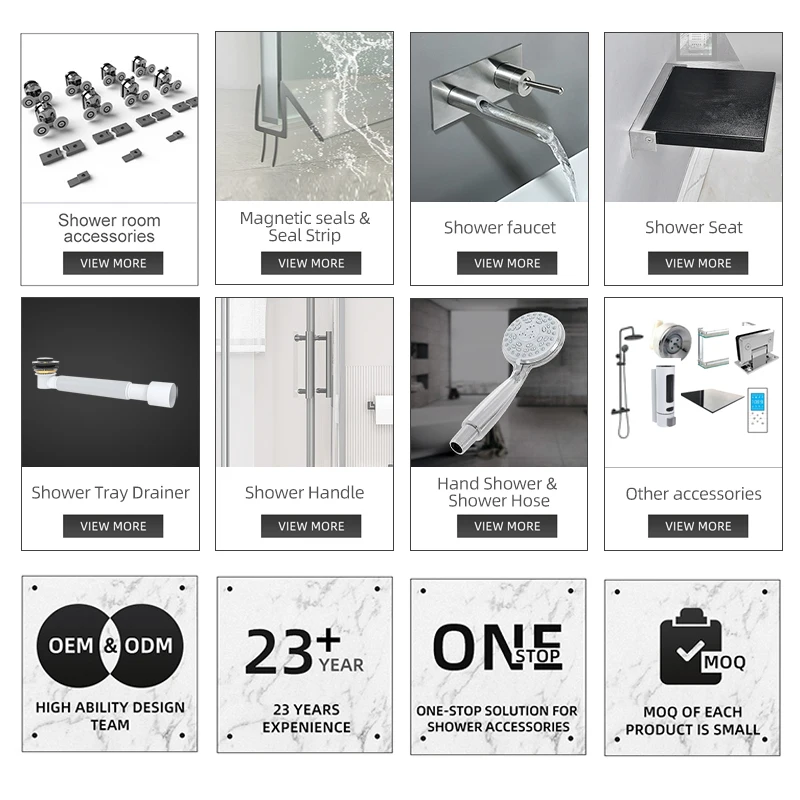 Shower room accessories
VIEW MORE

Magnetic seals & Seal Strip
VIEW MORE

Shower faucet
VIEW MORE

Shower Seat
VIEW MORE

Shower Tray Drainer
VIEW MORE

Shower Handle
VIEW MORE

Hand Shower & Shower Hose
VIEW MORE

Other accessories
VIEW MORE

OEM & ODM
HIGH ABILITY DESIGN TEAM

23+ YEAR
23 YEARS EXPENIENCE

ONE STOP
ONE-STOP SOLUTION FOR SHOWER ACCESSORIES

MOQ
MOQ OF EACH PRODUCT IS SMALL