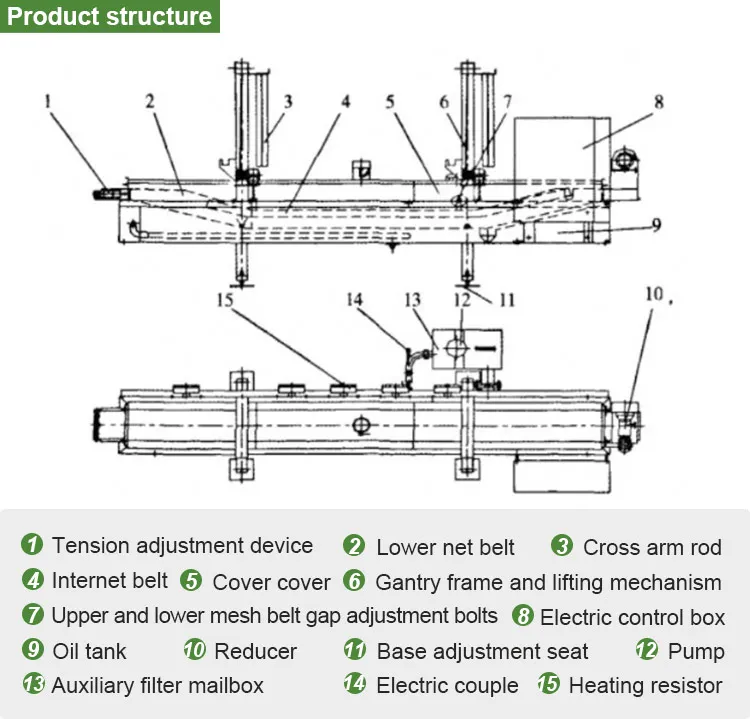 Product structure

1 2 3 4 5 6 7 8 9

15 14 13 12 11 10,

1 Tension adjustment device 2 Lower net belt 3 Cross arm rod
4 Internet belt 5 Cover cover 6 Gantry frame and lifting mechanism
7 Upper and lower mesh belt gap adjustment bolts 8 Electric control box
9 Oil tank 10 Reducer 11 Base adjustment seat 12 Pump
13 Auxiliary filter mailbox 14 Electric couple 15 Heating resistor