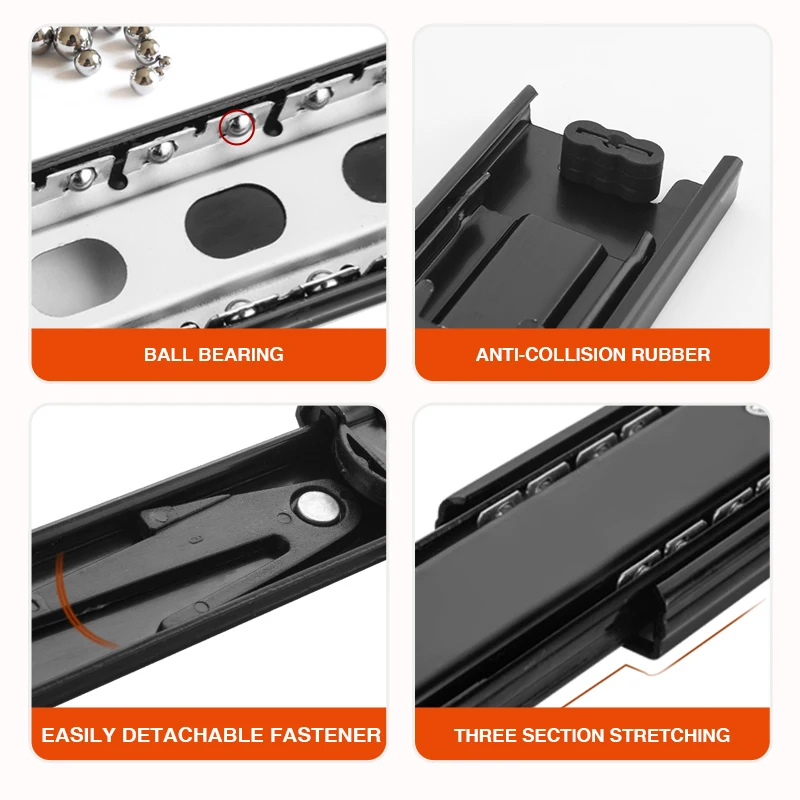 BALL BEARING

ANTI-COLLISION RUBBER

EASILY DETACHABLE FASTENER

THREE SECTION STRETCHING