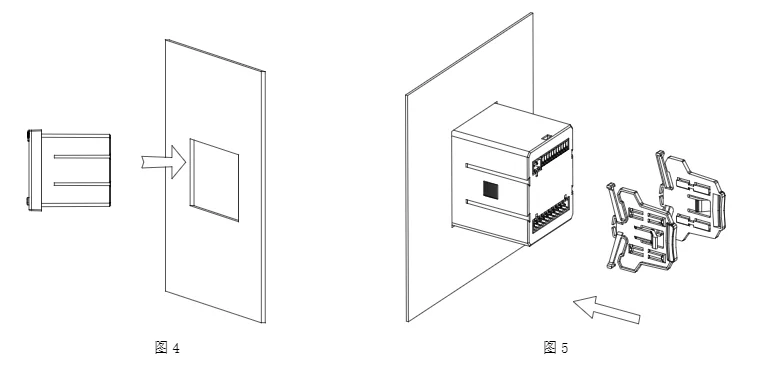 图 4

图 5