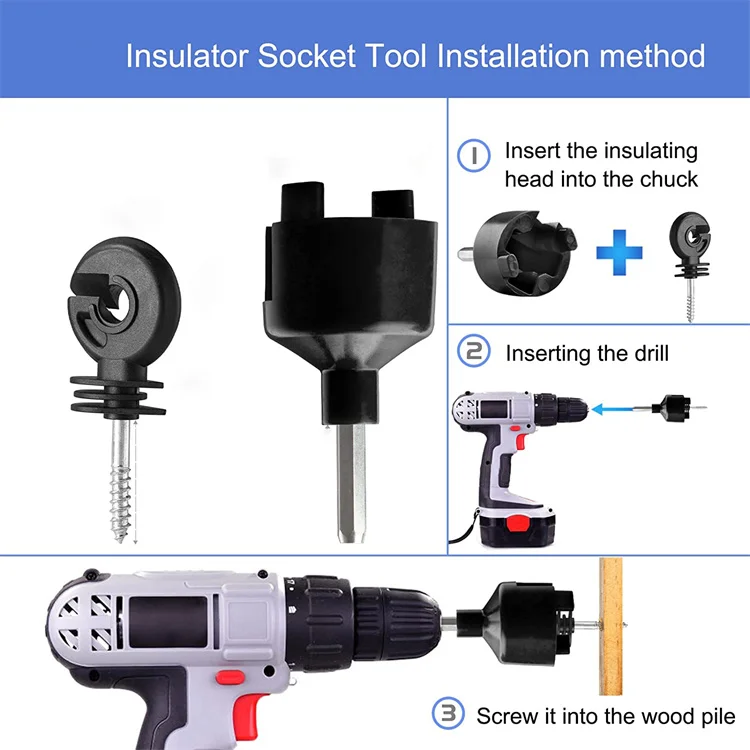 Insulator Socket Tool Installation method

1 Insert the insulating head into the chuck

2 Inserting the drill

3 Screw it into the wood pile