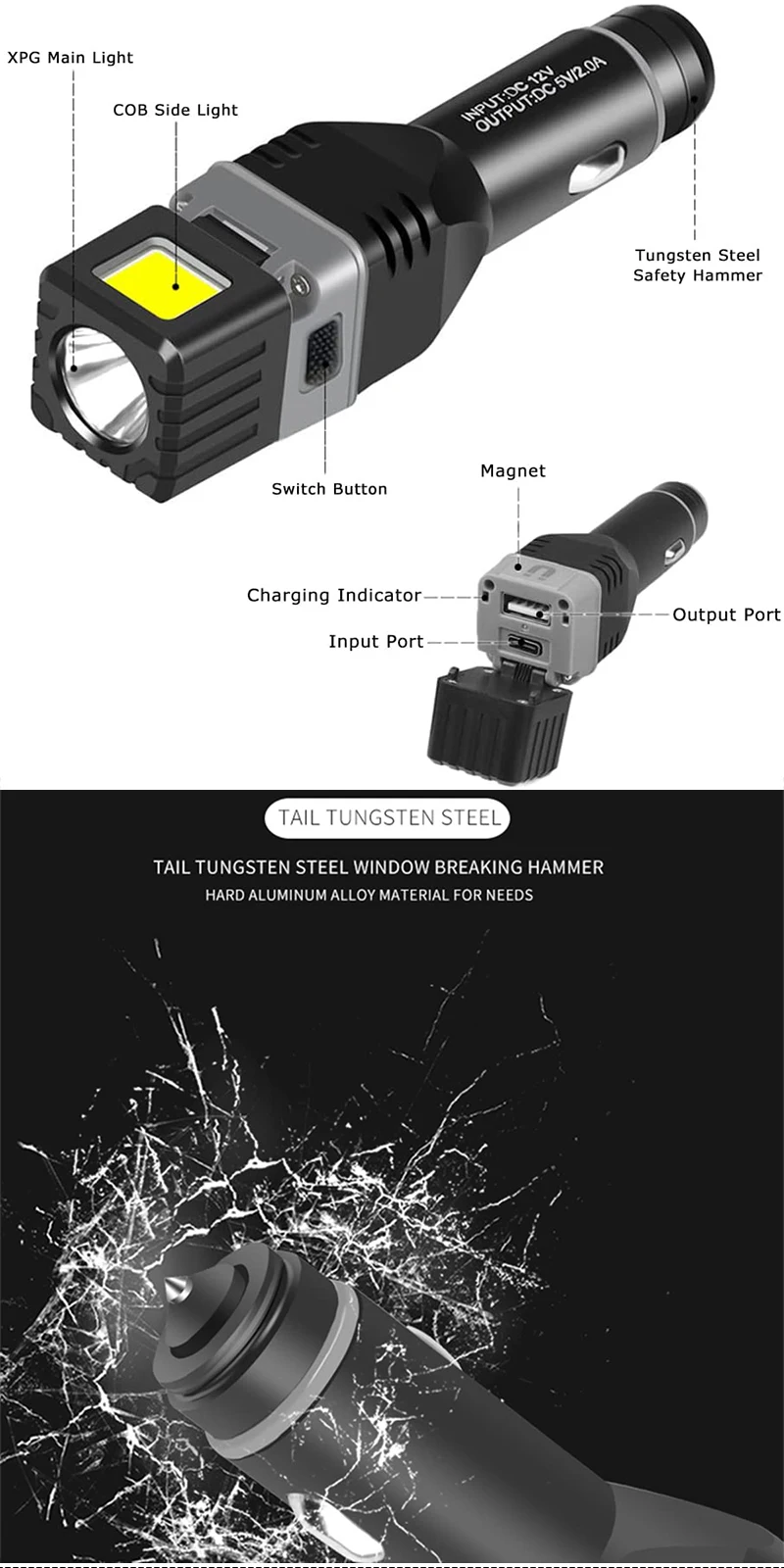 XPG Main Light

COB Side Light

INPUT:DC 12V
OUTPUT:DC 5V/2.0A

Tungsten Steel Safety Hammer

Switch Button

Magnet

Charging Indicator

Output Port

Input Port

TAIL TUNGSTEN STEEL

TAIL TUNGSTEN STEEL WINDOW BREAKING HAMMER

HARD ALUMINUM ALLOY MATERIAL FOR NEEDS