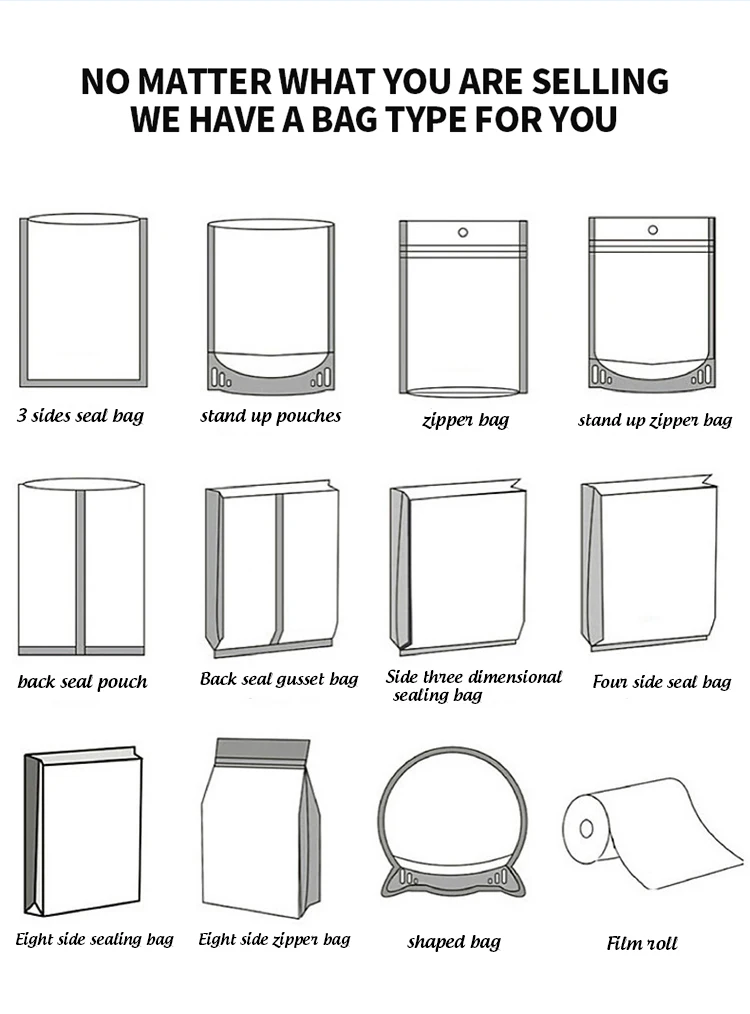 NO MATTER WHAT YOU ARE SELLING
WE HAVE A BAG TYPE FOR YOU

3 sides seal bag

stand up pouches

zipper bag

stand up zipper bag

back seal pouch

Back seal gusset bag

Side three dimensional sealing bag

Four side seal bag

Eight side sealing bag

Eight side zipper bag

shaped bag

Film roll