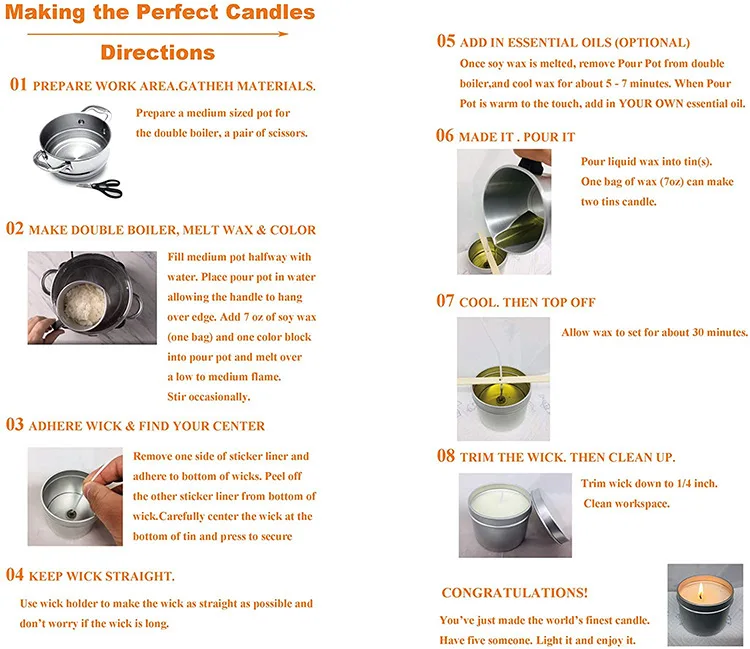 Making the Perfect Candles

Directions

01 PREPARE WORK AREA.GATHEH MATERIALS.

Prepare a medium sized pot for the double boiler, a pair of scissors.

02 MAKE DOUBLE BOILER, MELT WAX & COLOR

Fill medium pot halfway with water. Place pour pot in water allowing the handle to hang over edge. Add 7 oz of soy wax (one bag) and one color block into pour pot and melt over a low to medium flame. Stir occasionally.

03 ADHERE WICK & FIND YOUR CENTER

Remove one side of sticker liner and adhere to bottom of wicks. Peel off the other sticker liner from bottom of wick.Carefully center the wick at the bottom of tin and press to secure

04 KEEP WICK STRAIGHT.

Use wick holder to make the wick as straight as possible and don't worry if the wick is long.

05 ADD IN ESSENTIAL OILS (OPTIONAL)

Once soy wax is melted, remove Pour Pot from double boiler,and cool wax for about 5 - 7 minutes. When Pour Pot is warm to the touch, add in YOUR OWN essential oil.

06 MADE IT . POUR IT

Pour liquid wax into tin(s).
One bag of wax (7oz) can make two tins candle.

07 COOL. THEN TOP OFF

Allow wax to set for about 30 minutes.

08 TRIM THE WICK. THEN CLEAN UP.

Trim wick down to 1/4 inch.
Clean workspace.

CONGRATULATIONS!

You've just made the world's finest candle.
Have five someone. Light it and enjoy it.