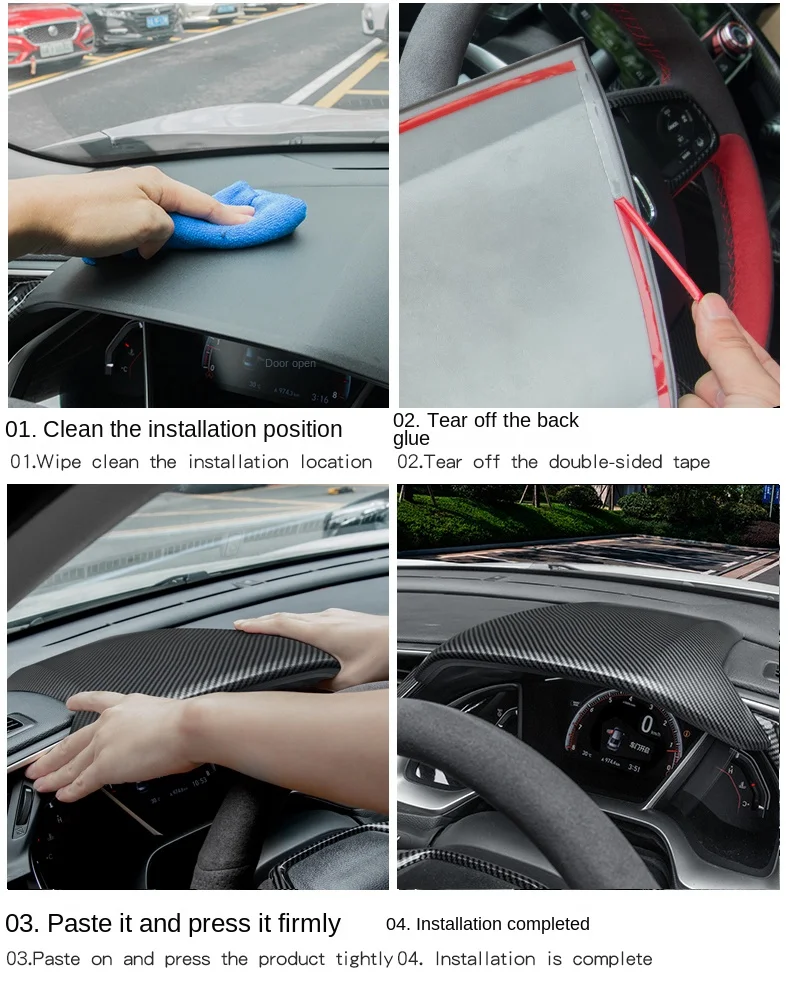 Door open

01. Clean the installation position

01.Wipe clean the installation location

02. Tear off the back glue

02.Tear off the double-sided tape

03. Paste it and press it firmly

03.Paste on and press the product tightly

04. Installation completed

04. Installation is complete