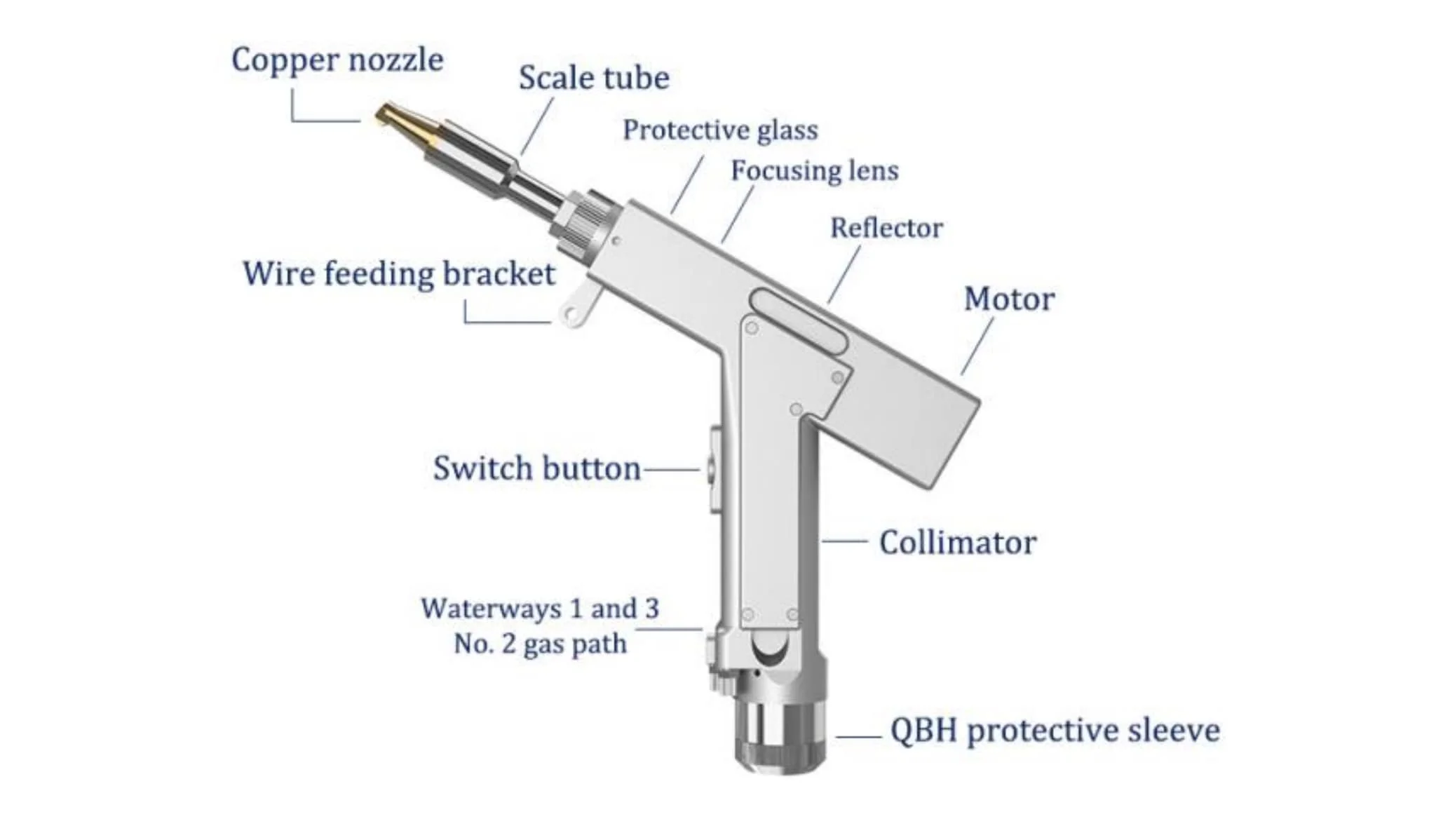 Copper nozzle
Scale tube
Protective glass
Focusing lens
Reflector
Wire feeding bracket
Motor
Switch button
Collimator
Waterways 1 and 3
No. 2 gas path
QBH protective sleeve