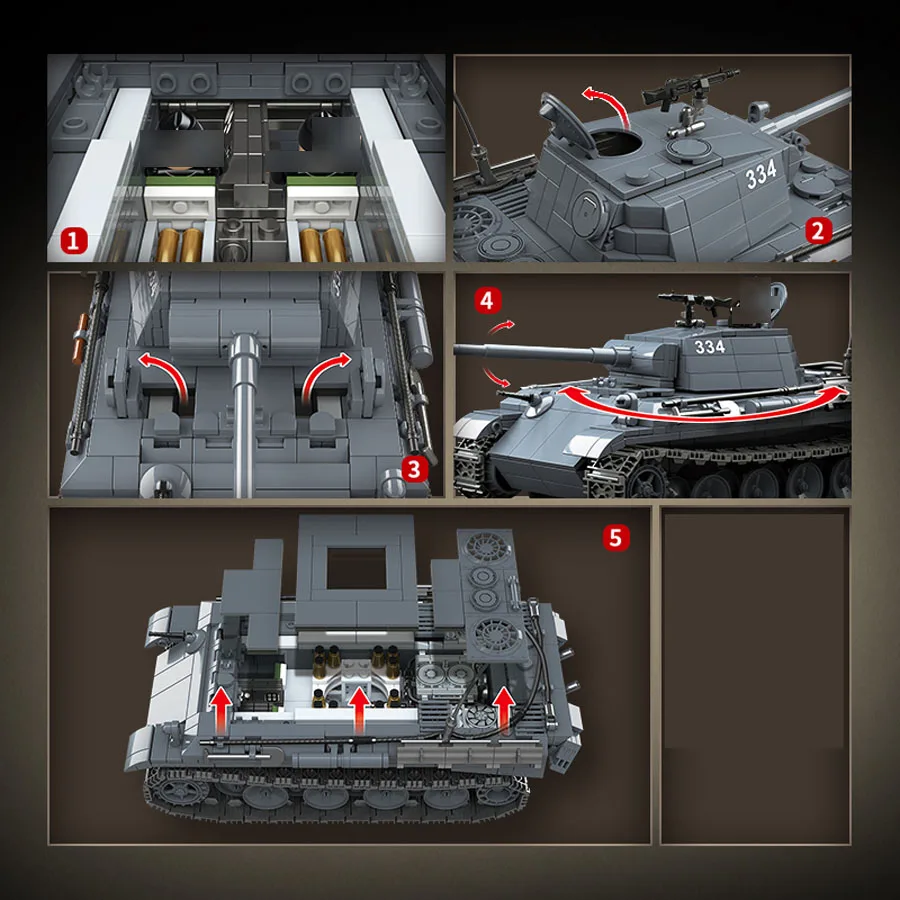 1

334

2

3

4

334

5