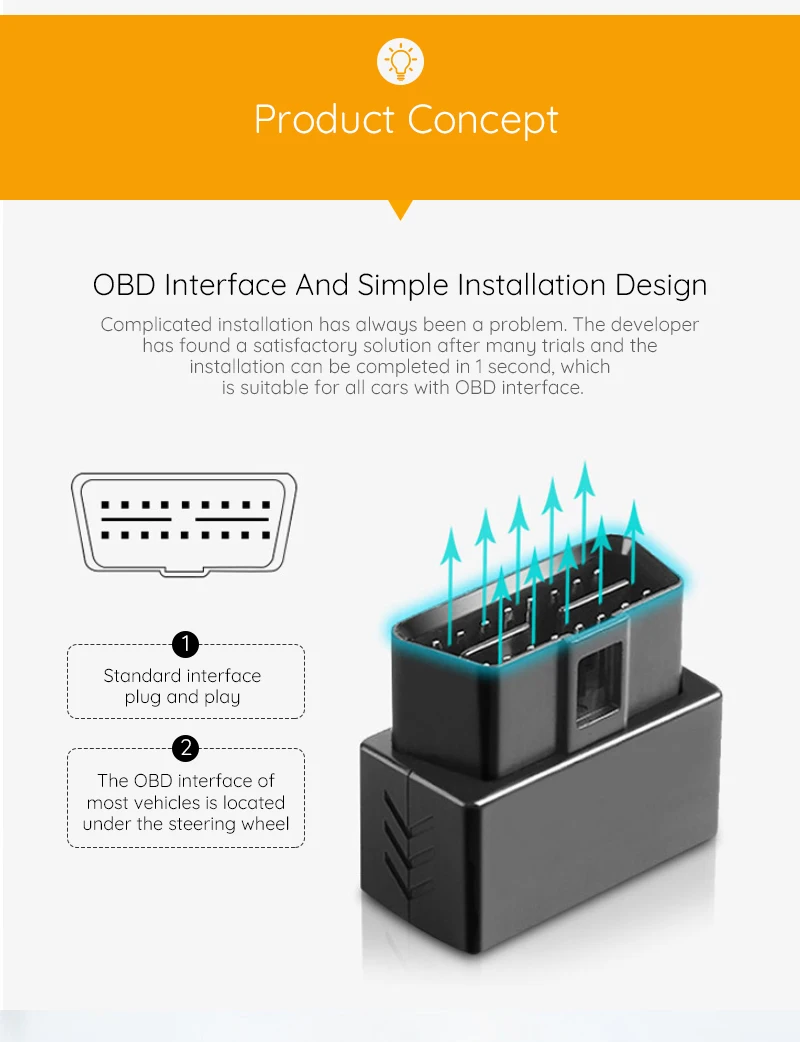 Product Concept

OBD Interface And Simple Installation Design

Complicated installation has always been a problem. The developer has found a satisfactory solution after many trials and the installation can be completed in 1 second, which is suitable for all cars with OBD interface.

1

Standard interface plug and play

2

The OBD interface of most vehicles is located under the steering wheel