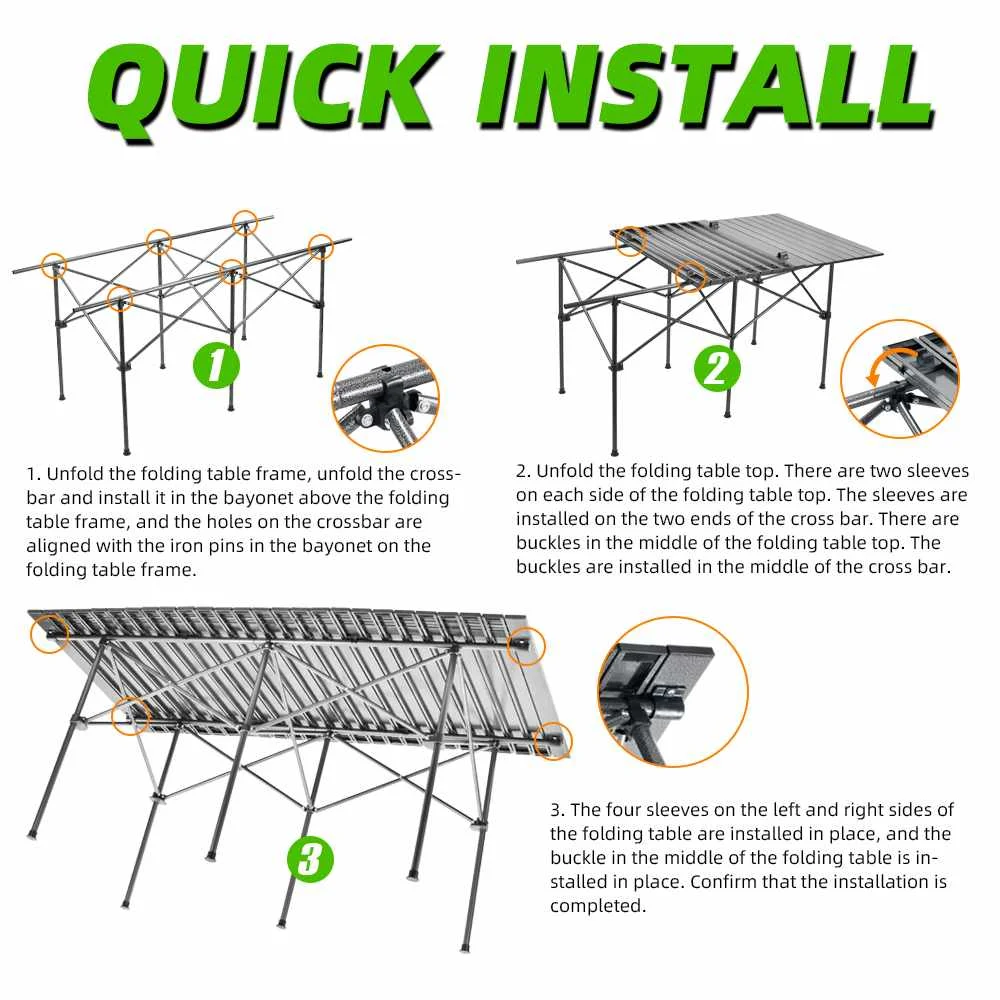 QUICK INSTALL

1

1. Unfold the folding table frame, unfold the crossbar and install it in the bayonet above the folding table frame, and the holes on the crossbar are aligned with the iron pins in the bayonet on the folding table frame.

2

2. Unfold the folding table top. There are two sleeves on each side of the folding table top. The sleeves are installed on the two ends of the cross bar. There are buckles in the middle of the folding table top. The buckles are installed in the middle of the cross bar.

3

3. The four sleeves on the left and right sides of the folding table are installed in place, and the buckle in the middle of the folding table is installed in place. Confirm that the installation is completed.