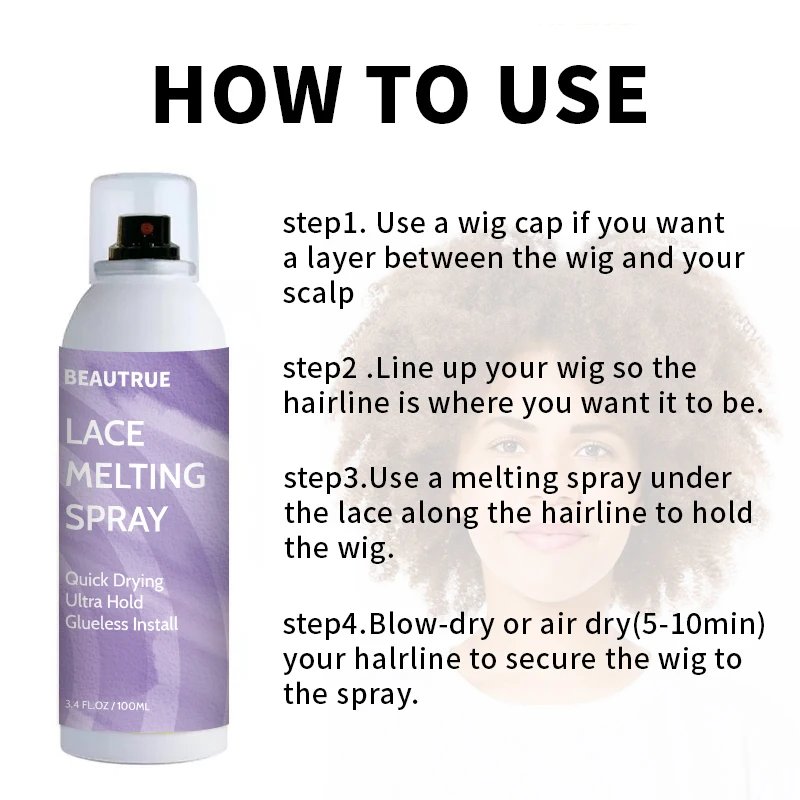 HOW TO USE

BEAUTRUE
LACE MELTING SPRAY
Quick Drying
Ultra Hold
Glueless Install
3.4 FL.OZ / 100ML

step1. Use a wig cap if you want a layer between the wig and your scalp

step2 .Line up your wig so the hairline is where you want it to be.

step3.Use a melting spray under the lace along the hairline to hold the wig.

step4.Blow-dry or air dry(5-10min) your halrline to secure the wig to the spray.