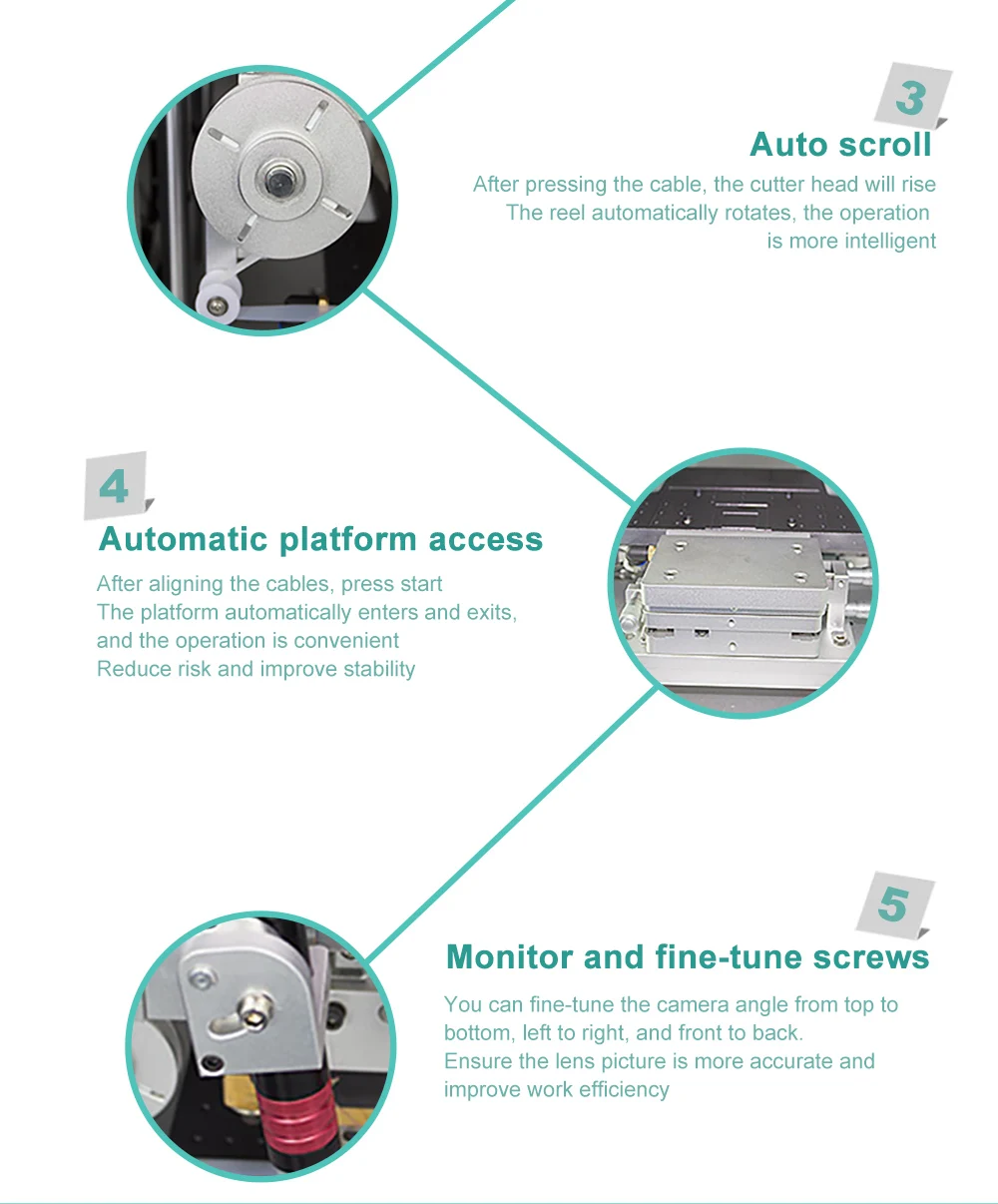 3

Auto scroll

After pressing the cable, the cutter head will rise
The reel automatically rotates, the operation is more intelligent

4

Automatic platform access

After aligning the cables, press start
The platform automatically enters and exits, and the operation is convenient
Reduce risk and improve stability

5

Monitor and fine-tune screws

You can fine-tune the camera angle from top to bottom, left to right, and front to back.
Ensure the lens picture is more accurate and improve work efficiency