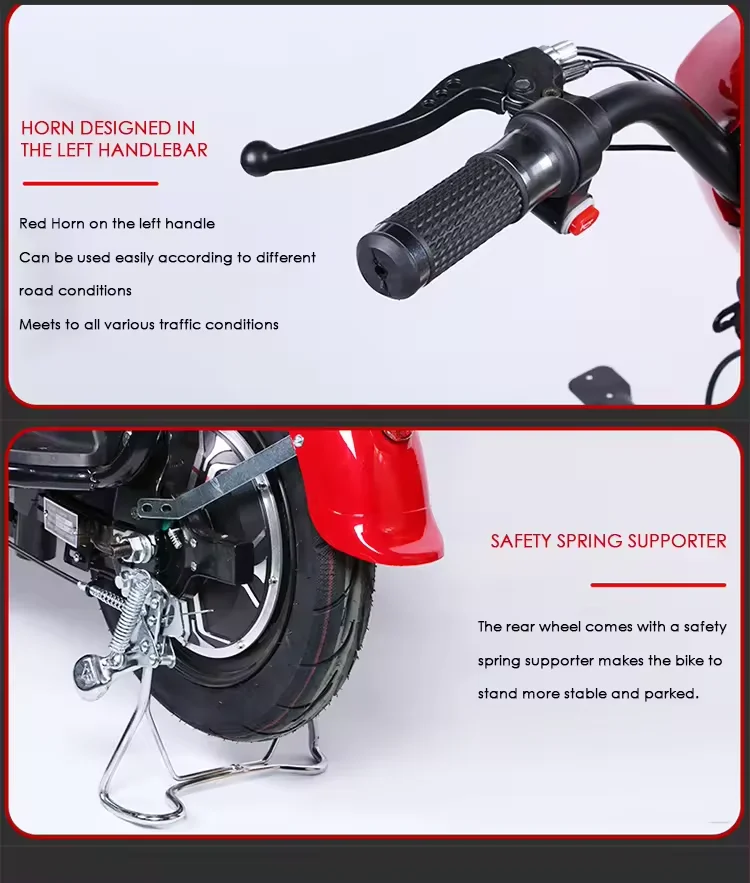 HORN DESIGNED IN THE LEFT HANDLEBAR

Red Horn on the left handle

Can be used easily according to different road conditions

Meets to all various traffic conditions

SAFETY SPRING SUPPORTER

The rear wheel comes with a safety spring supporter makes the bike to stand more stable and parked.