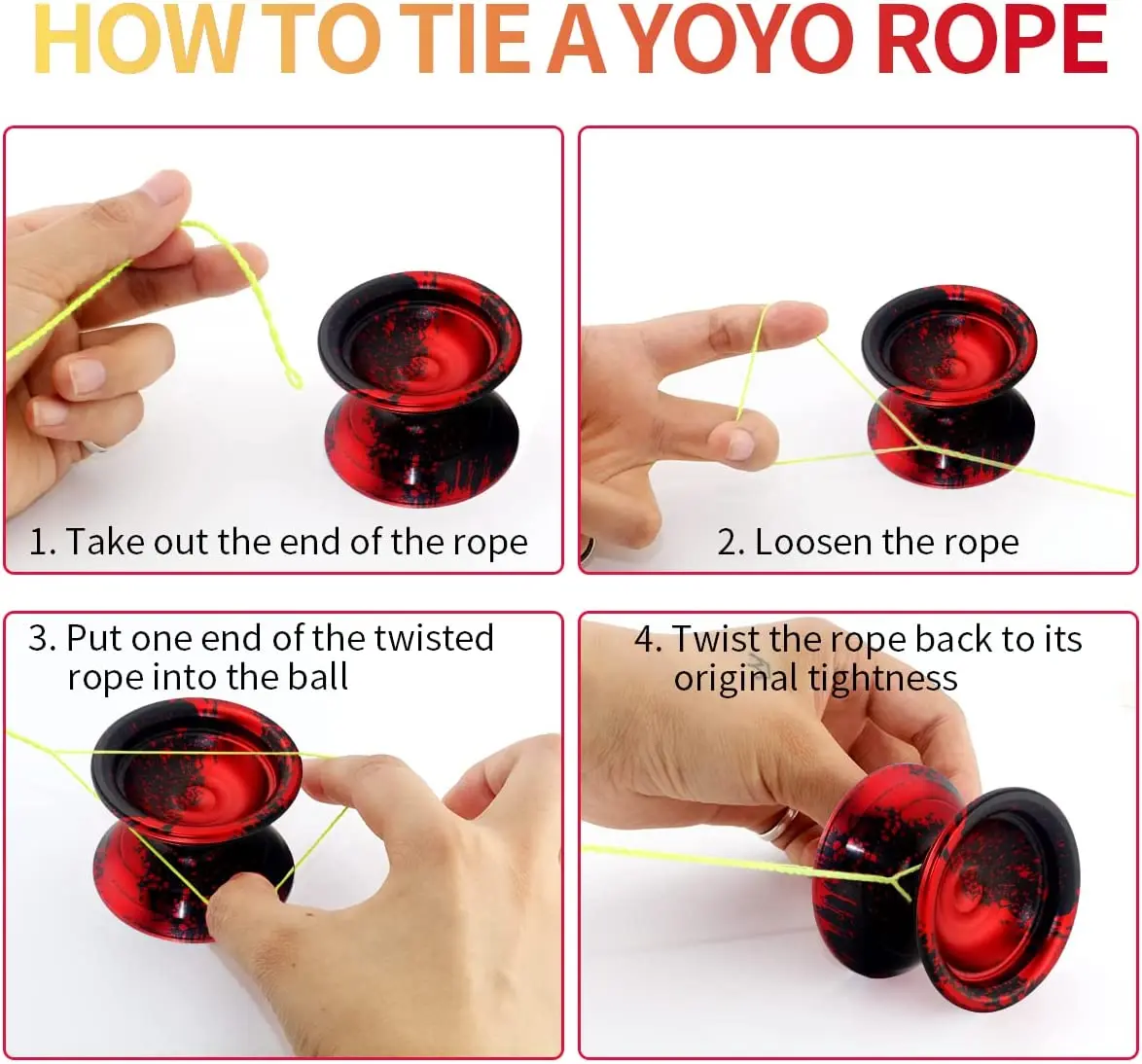 HOW TO TIE A YOYO ROPE

1. Take out the end of the rope

2. Loosen the rope

3. Put one end of the twisted rope into the ball

4. Twist the rope back to its original tightness