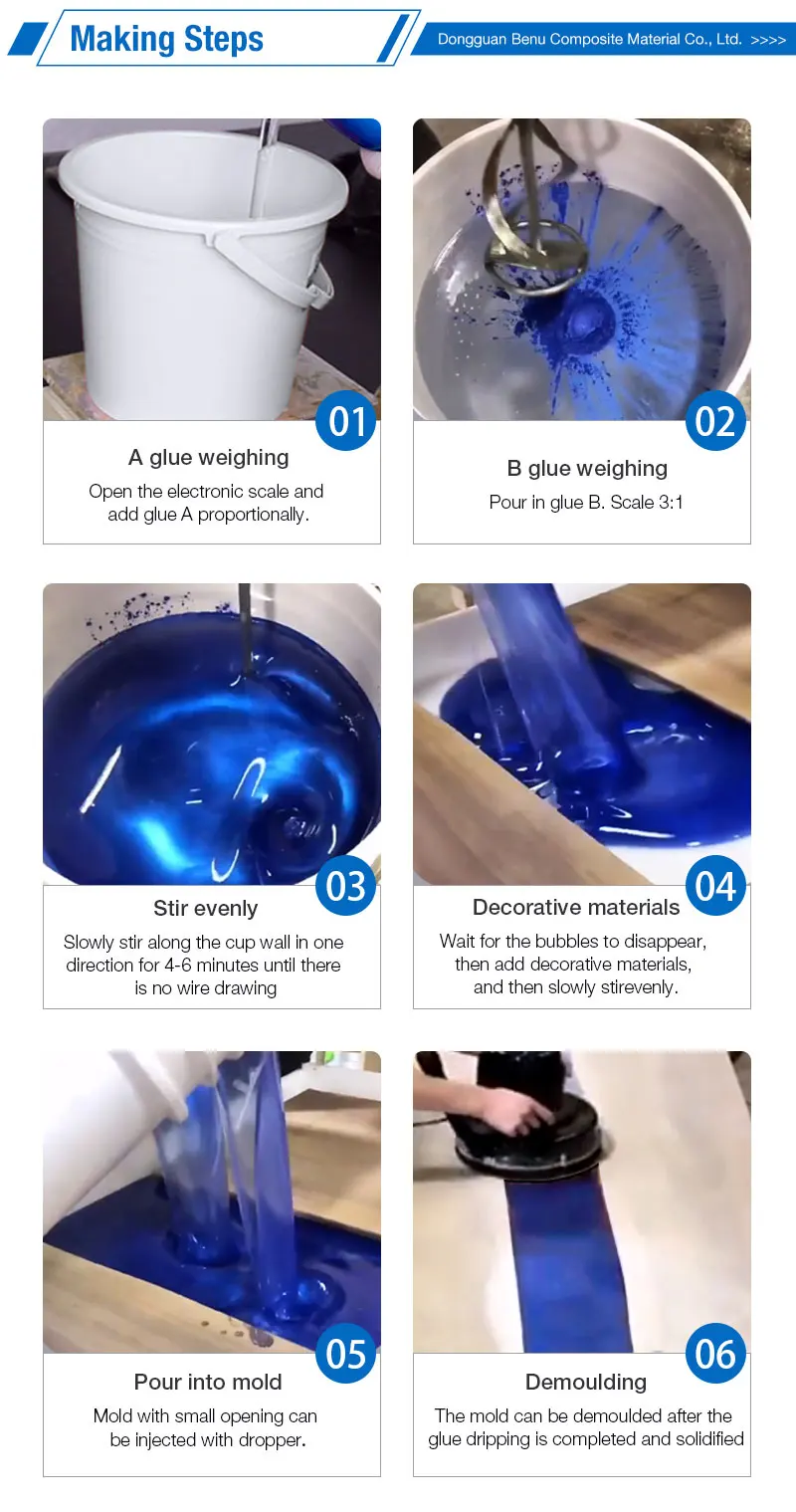 Making Steps

Dongguan Benu Composite Material Co., Ltd. >>>>

01

A glue weighing

Open the electronic scale and add glue A proportionally.

02

B glue weighing

Pour in glue B. Scale 3:1

03

Stir evenly

Slowly stir along the cup wall in one direction for 4-6 minutes until there is no wire drawing

04

Decorative materials

Wait for the bubbles to disappear, then add decorative materials, and then slowly stirevenly.

05

Pour into mold

Mold with small opening can be injected with dropper.

06

Demoulding

The mold can be demoulded after the glue dripping is completed and solidified