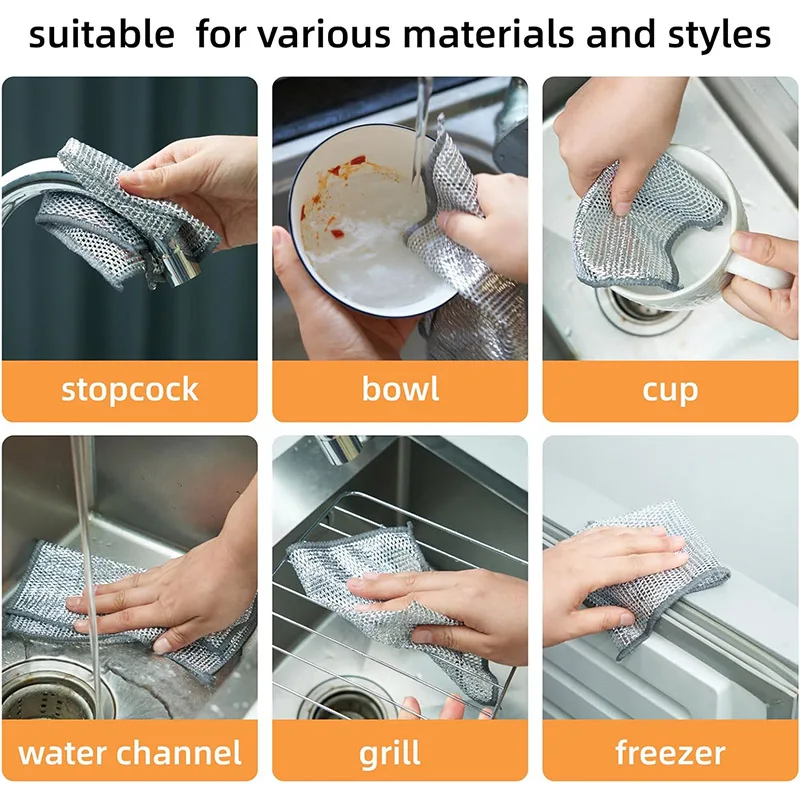 suitable for various materials and styles

stopcock

bowl

cup

water channel

grill

freezer