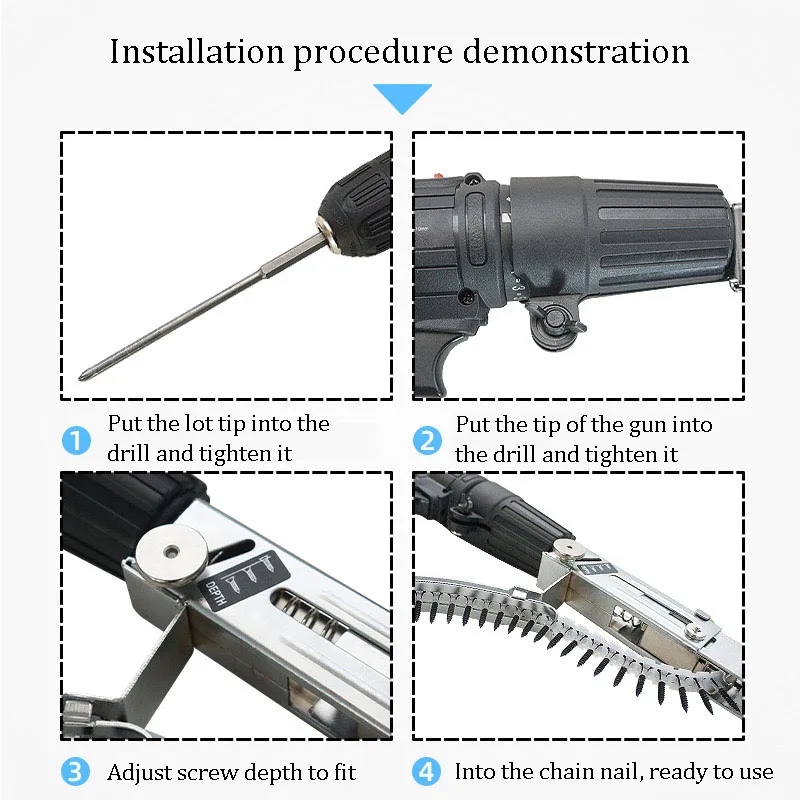 Installation procedure demonstration

1 Put the lot tip into the drill and tighten it

2 Put the tip of the gun into the drill and tighten it

DEPTH

3 Adjust screw depth to fit

4 Into the chain nail, ready to use