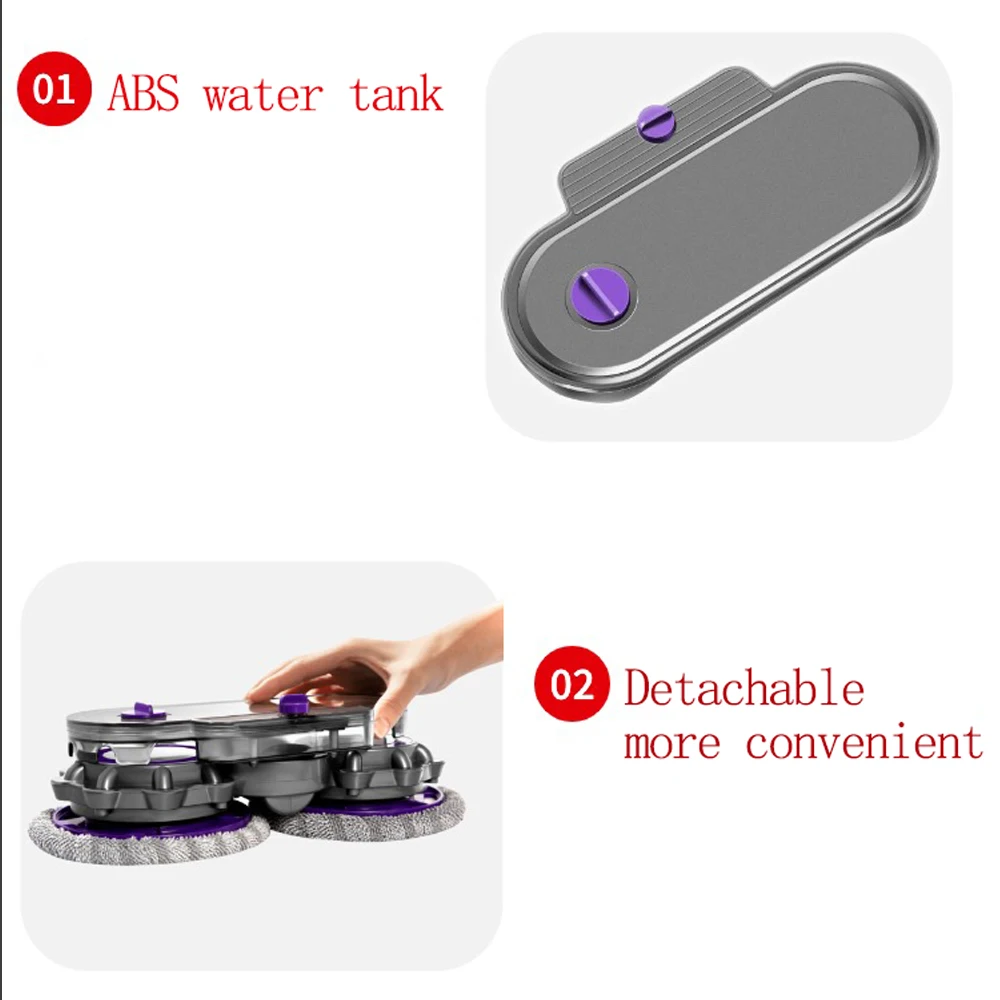 01 ABS water tank

02 Detachable more convenient