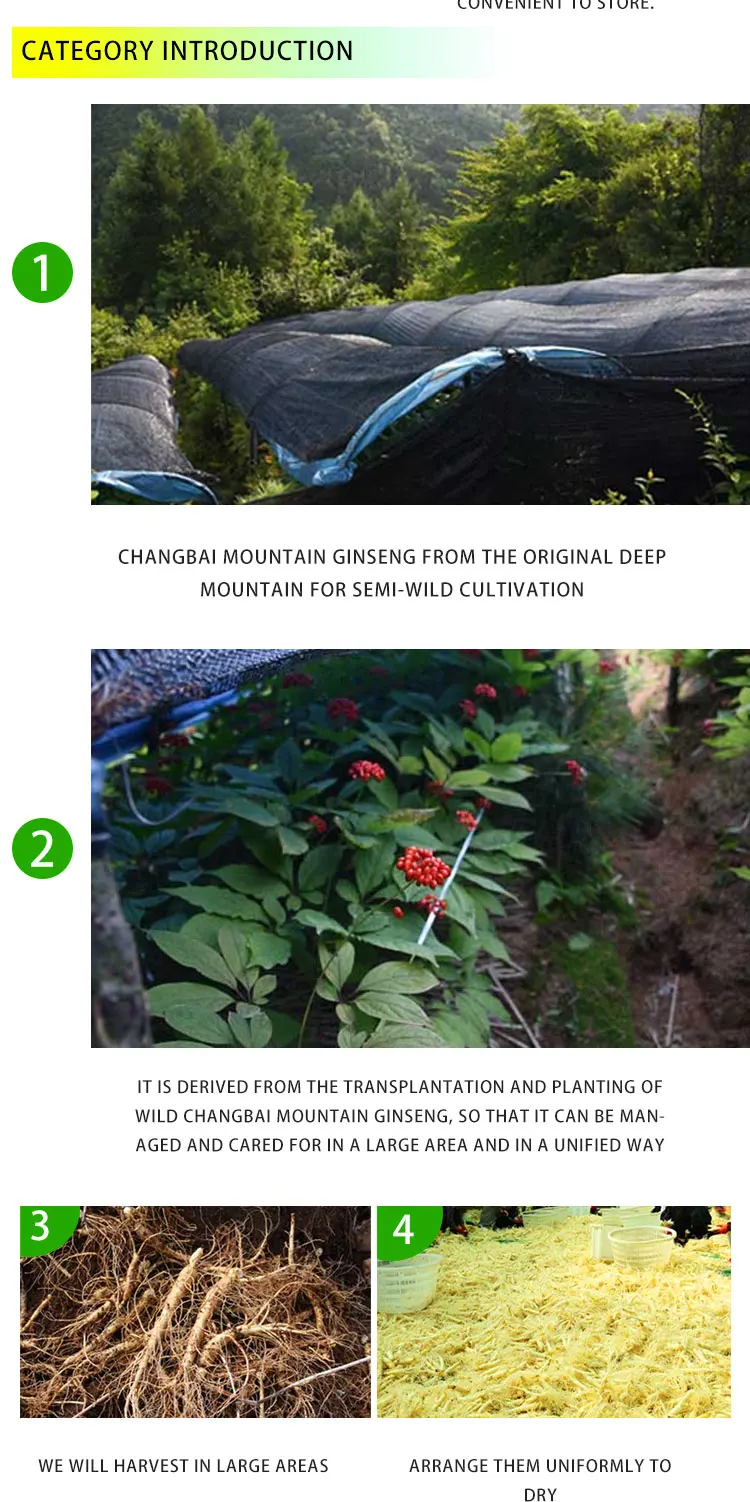 CONVENIENT TO STORE.

CATEGORY INTRODUCTION

1

CHANGBAI MOUNTAIN GINSENG FROM THE ORIGINAL DEEP MOUNTAIN FOR SEMI-WILD CULTIVATION

2

IT IS DERIVED FROM THE TRANSPLANTATION AND PLANTING OF WILD CHANGBAI MOUNTAIN GINSENG, SO THAT IT CAN BE MANAGED AND CARED FOR IN A LARGE AREA AND IN A UNIFIED WAY

3

4

WE WILL HARVEST IN LARGE AREAS

ARRANGE THEM UNIFORMLY TO DRY