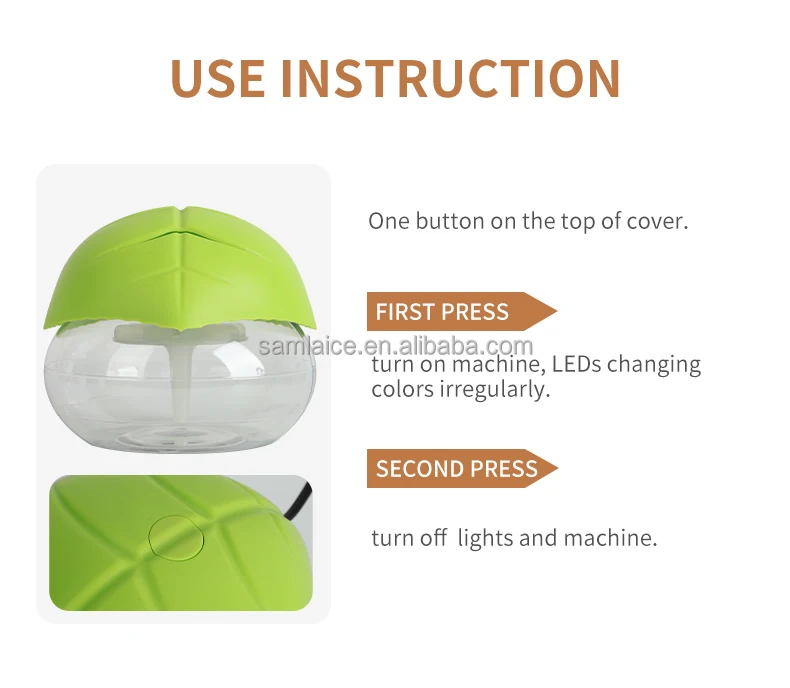 USE INSTRUCTION

One button on the top of cover.

FIRST PRESS

samlaice.en.alibaba.com

turn on machine, LEDs changing colors irregularly.

SECOND PRESS

turn off lights and machine.