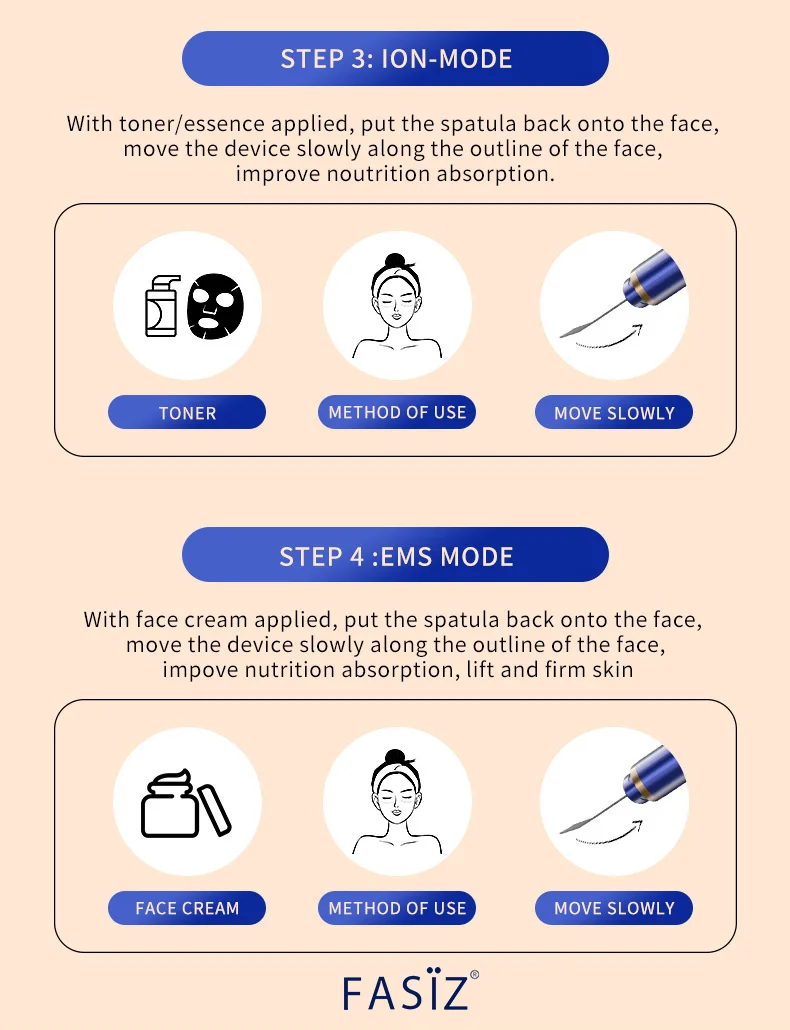 STEP 3: ION-MODE

With toner/essence applied, put the spatula back onto the face, move the device slowly along the outline of the face, improve noutrition absorption.

TONER

METHOD OF USE

MOVE SLOWLY

STEP 4 :EMS MODE

With face cream applied, put the spatula back onto the face, move the device slowly along the outline of the face, impove nutrition absorption, lift and firm skin

FACE CREAM

METHOD OF USE

MOVE SLOWLY

FASÏZ®