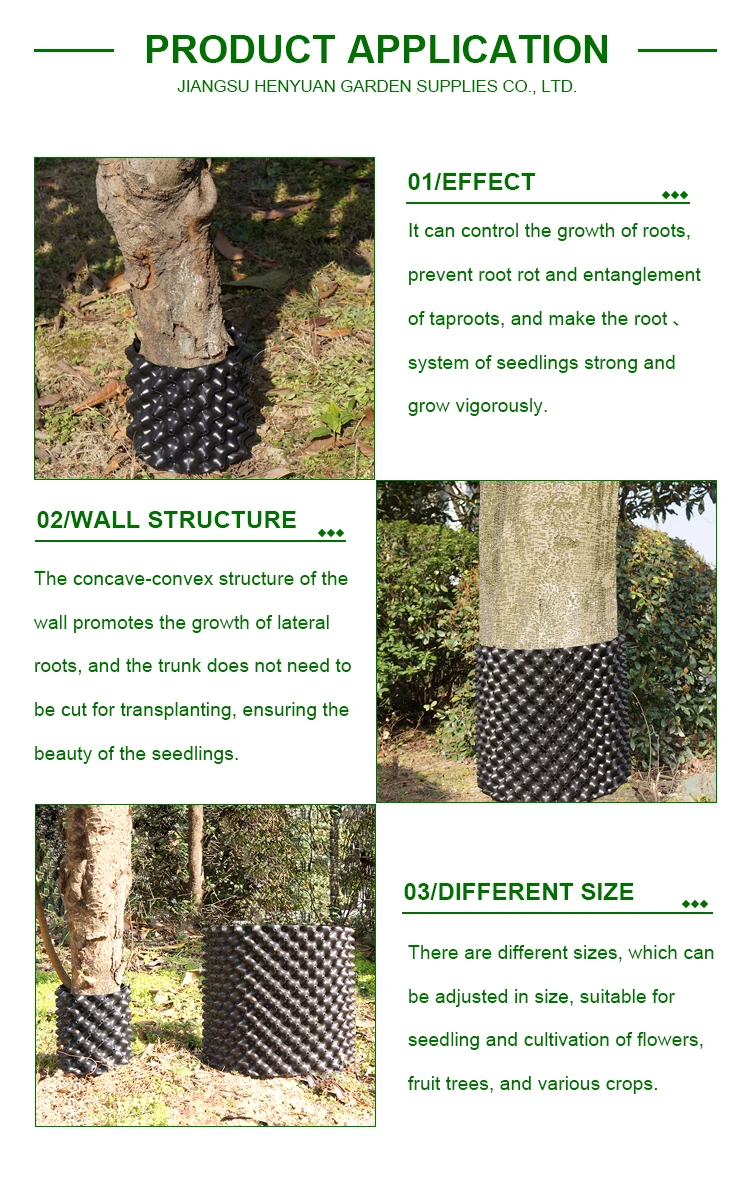 PRODUCT APPLICATION
JIANGSU HENYUAN GARDEN SUPPLIES CO., LTD.

01/EFFECT

It can control the growth of roots, prevent root rot and entanglement of taproots, and make the root 、 system of seedlings strong and grow vigorously.

02/WALL STRUCTURE

The concave-convex structure of the wall promotes the growth of lateral roots, and the trunk does not need to be cut for transplanting, ensuring the beauty of the seedlings.

03/DIFFERENT SIZE

There are different sizes, which can be adjusted in size, suitable for seedling and cultivation of flowers, fruit trees, and various crops.