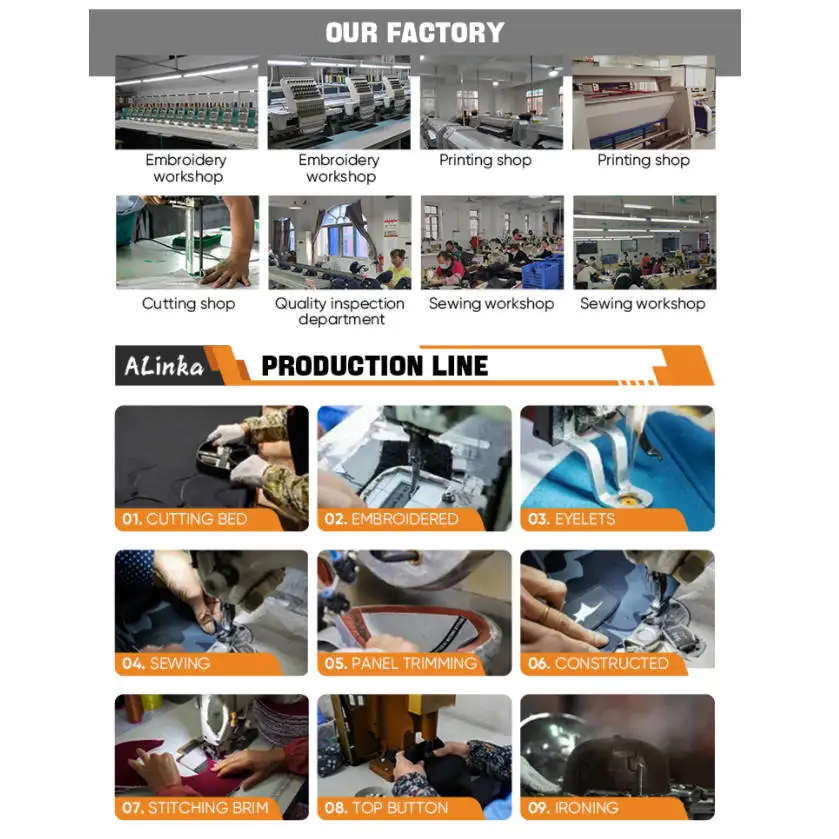 OUR FACTORY

Embroidery workshop

Embroidery workshop

Printing shop

Printing shop

Cutting shop

Quality inspection department

Sewing workshop

Sewing workshop

ALinka

PRODUCTION LINE

01. CUTTING BED

02. EMBROIDERED

03. EYELETS

04. SEWING

05. PANEL TRIMMING

06. CONSTRUCTED

07. STITCHING BRIM

08. TOP BUTTON

09. IRONING