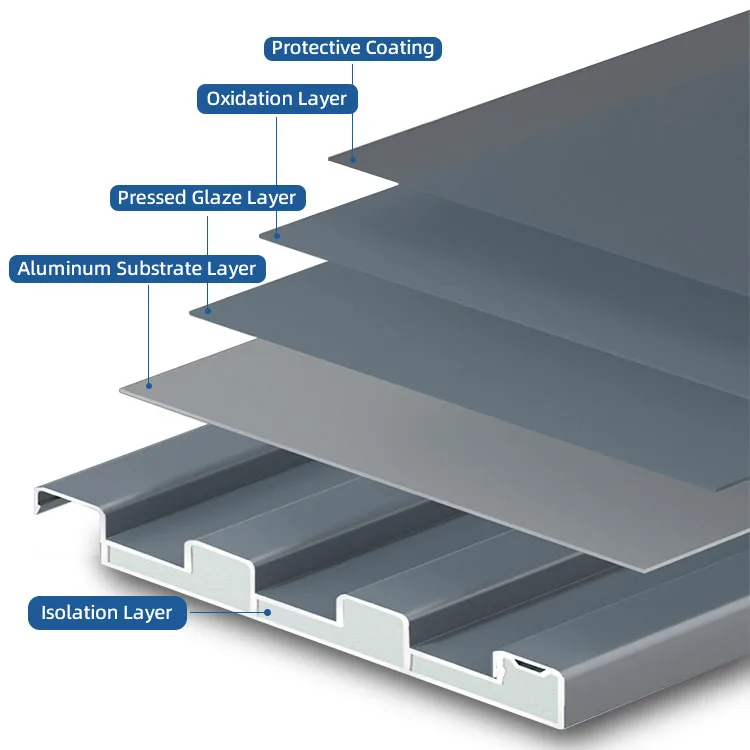 Protective Coating

Oxidation Layer

Pressed Glaze Layer

Aluminum Substrate Layer

Isolation Layer