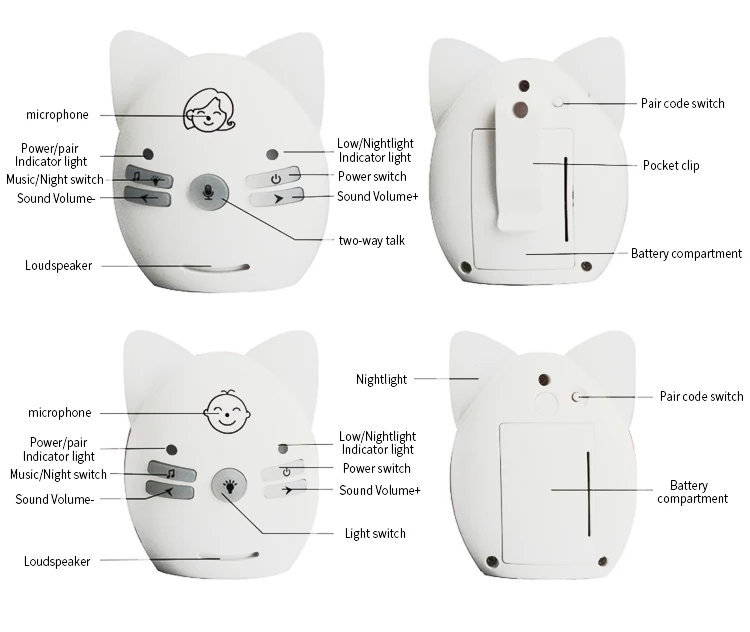 microphone

Power/pair Indicator light

Music/Night switch

Sound Volume-

Loudspeaker

Low/Nightlight Indicator light

Power switch

Sound Volume+

two-way talk

Pair code switch

Pocket clip

Battery compartment

microphone

Power/pair Indicator light

Music/Night switch

Sound Volume-

Loudspeaker

Low/Nightlight Indicator light

Power switch

Sound Volume+

Light switch

Nightlight

Pair code switch

Battery compartment