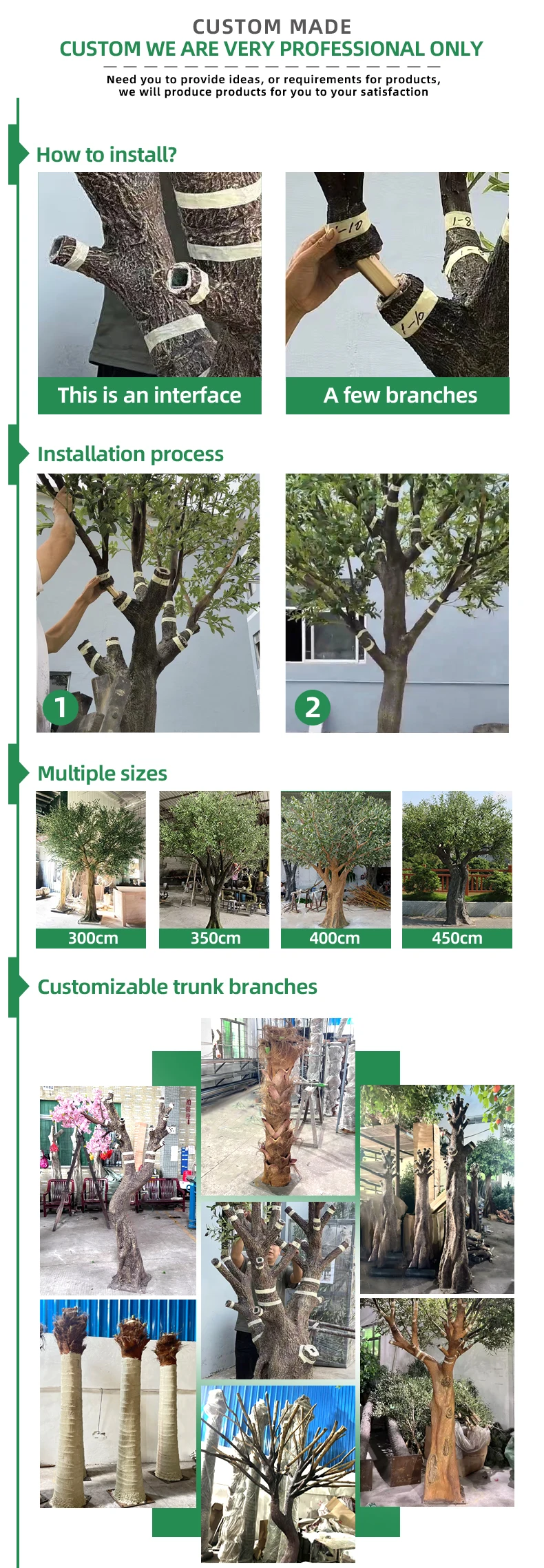 CUSTOM MADE
CUSTOM WE ARE VERY PROFESSIONAL ONLY

Need you to provide ideas, or requirements for products, we will produce products for you to your satisfaction

How to install?

1-10
1-8
1-10

This is an interface

A few branches

Installation process

1

2

Multiple sizes

300cm

350cm

400cm

450cm

Customizable trunk branches