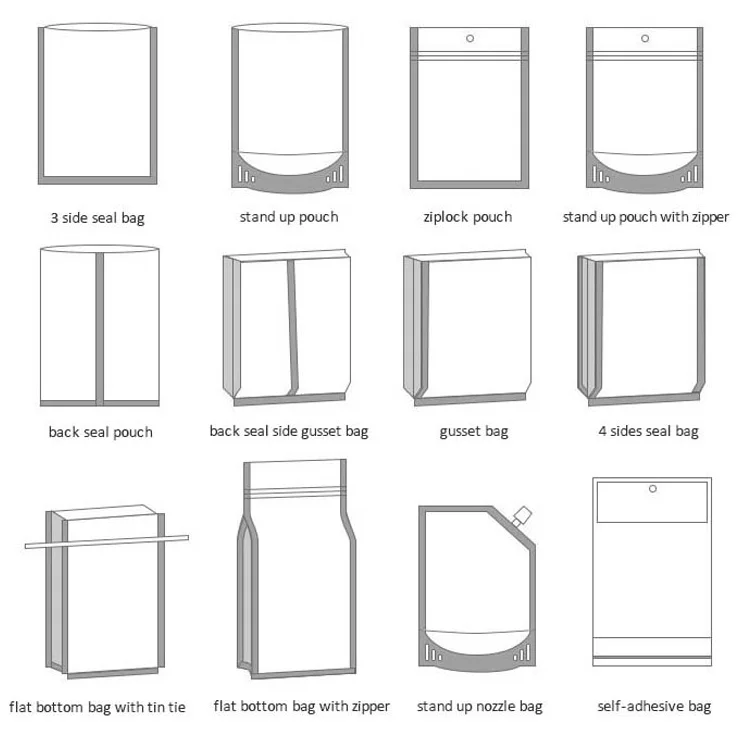 3 side seal bag

stand up pouch

ziplock pouch

stand up pouch with zipper

back seal pouch

back seal side gusset bag

gusset bag

4 sides seal bag

flat bottom bag with tin tie

flat bottom bag with zipper

stand up nozzle bag

self-adhesive bag