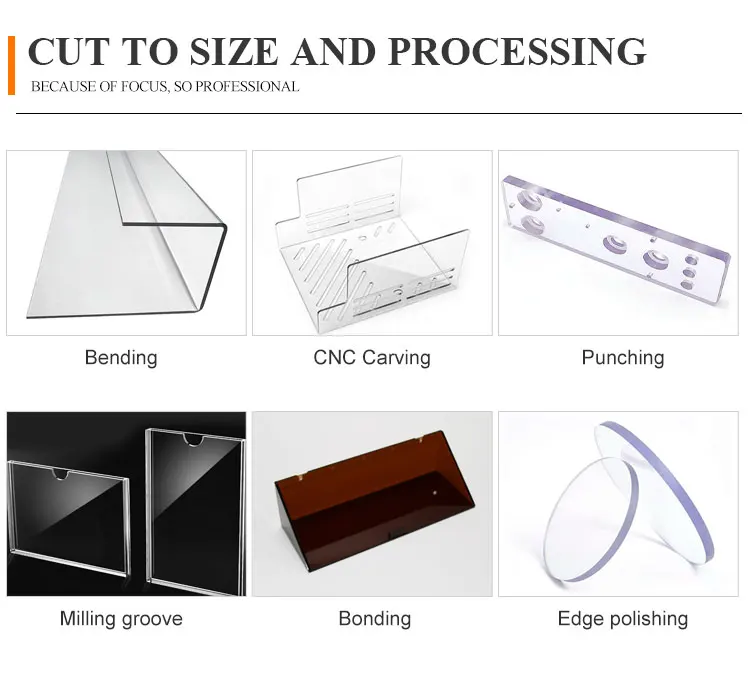 CUT TO SIZE AND PROCESSING

BECAUSE OF FOCUS, SO PROFESSIONAL

Bending

CNC Carving

Punching

Milling groove

Bonding

Edge polishing