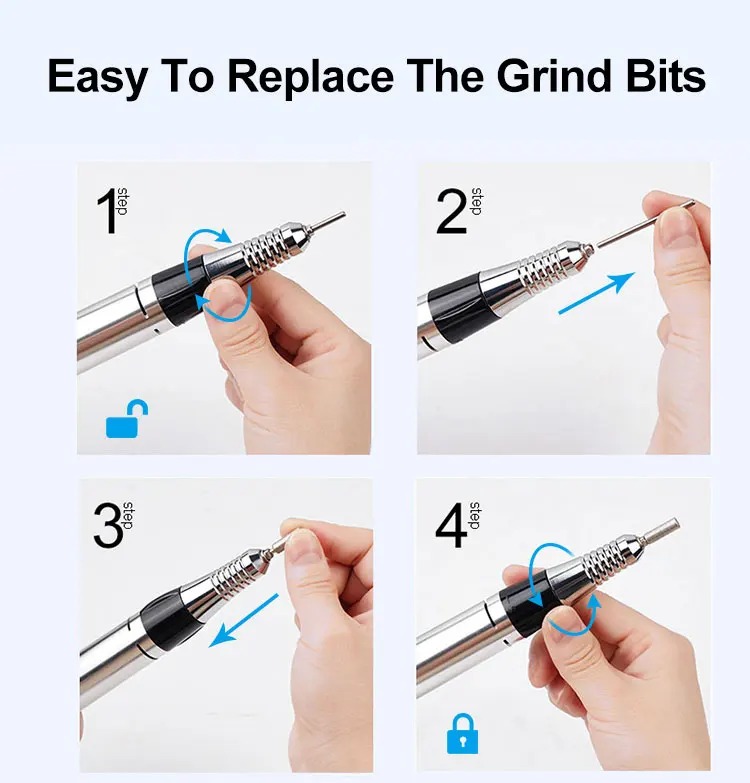 Easy To Replace The Grind Bits

1 step

2 step

3 step

4 step