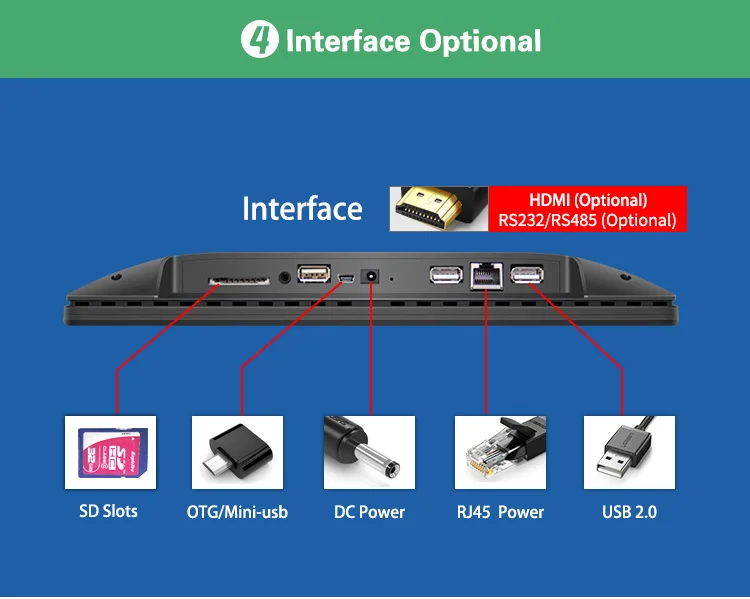 4 Interface Optional

Interface

HDMI (Optional)
RS232/RS485 (Optional)

SD Slots

OTG/Mini-usb

DC Power

RJ45 Power

USB 2.0