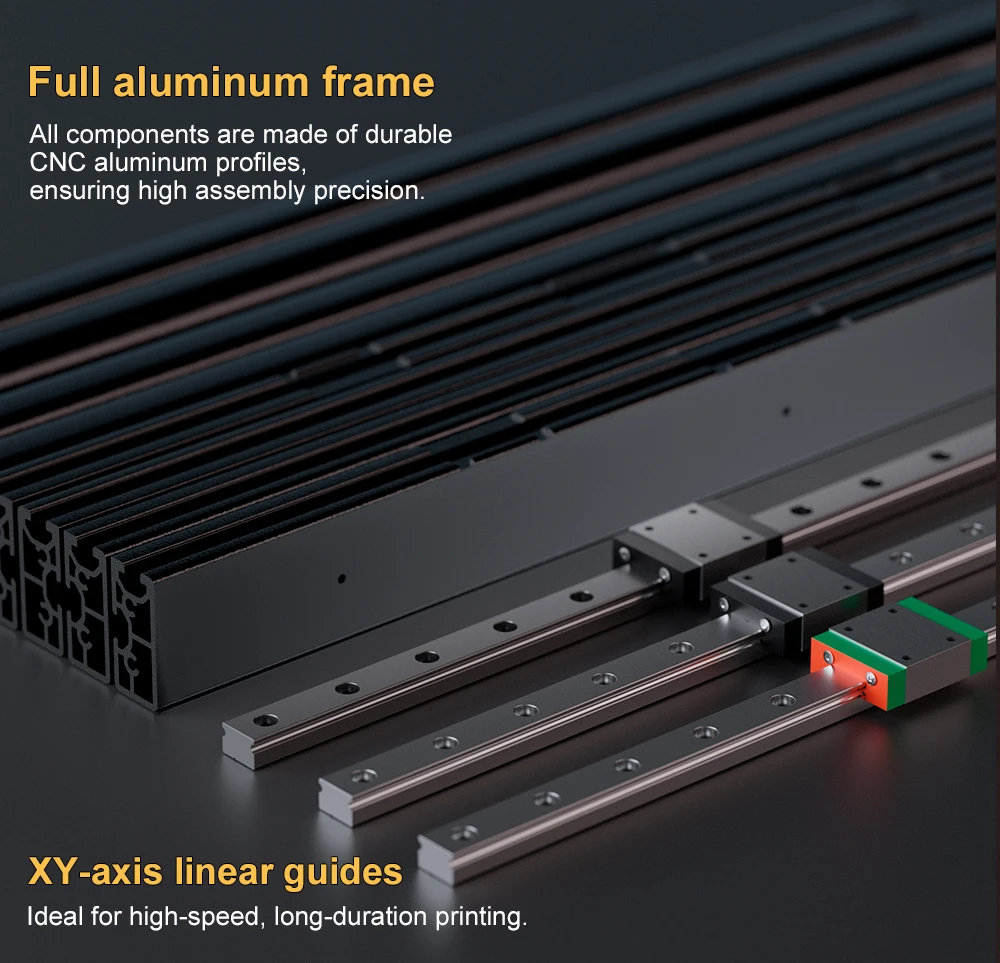 Full aluminum frame

All components are made of durable CNC aluminum profiles, ensuring high assembly precision.

XY-axis linear guides

Ideal for high-speed, long-duration printing.