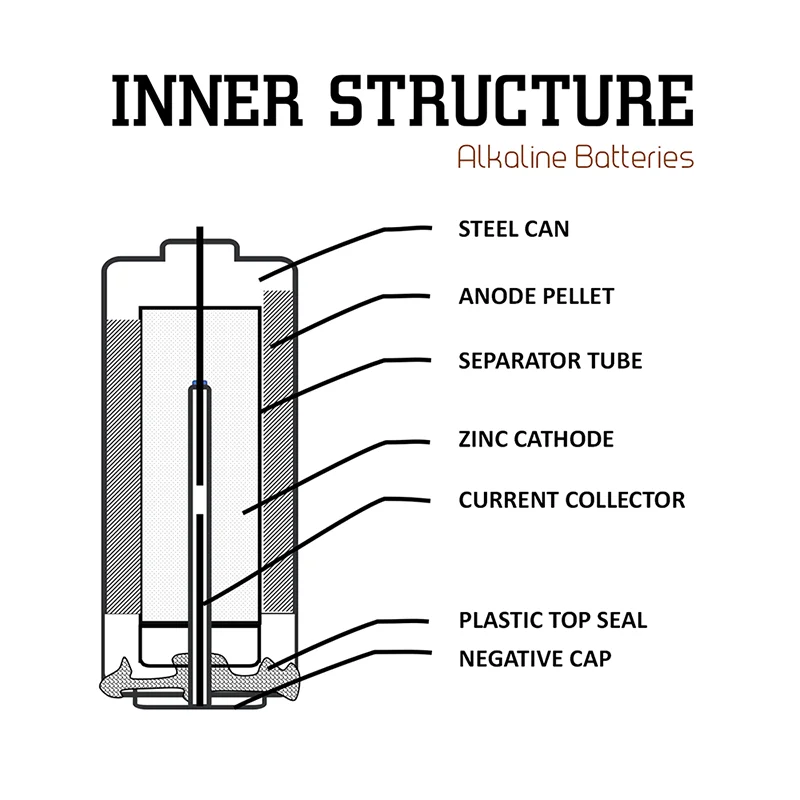 INNER STRUCTURE
Alkaline Batteries

STEEL CAN
ANODE PELLET
SEPARATOR TUBE
ZINC CATHODE
CURRENT COLLECTOR
PLASTIC TOP SEAL
NEGATIVE CAP