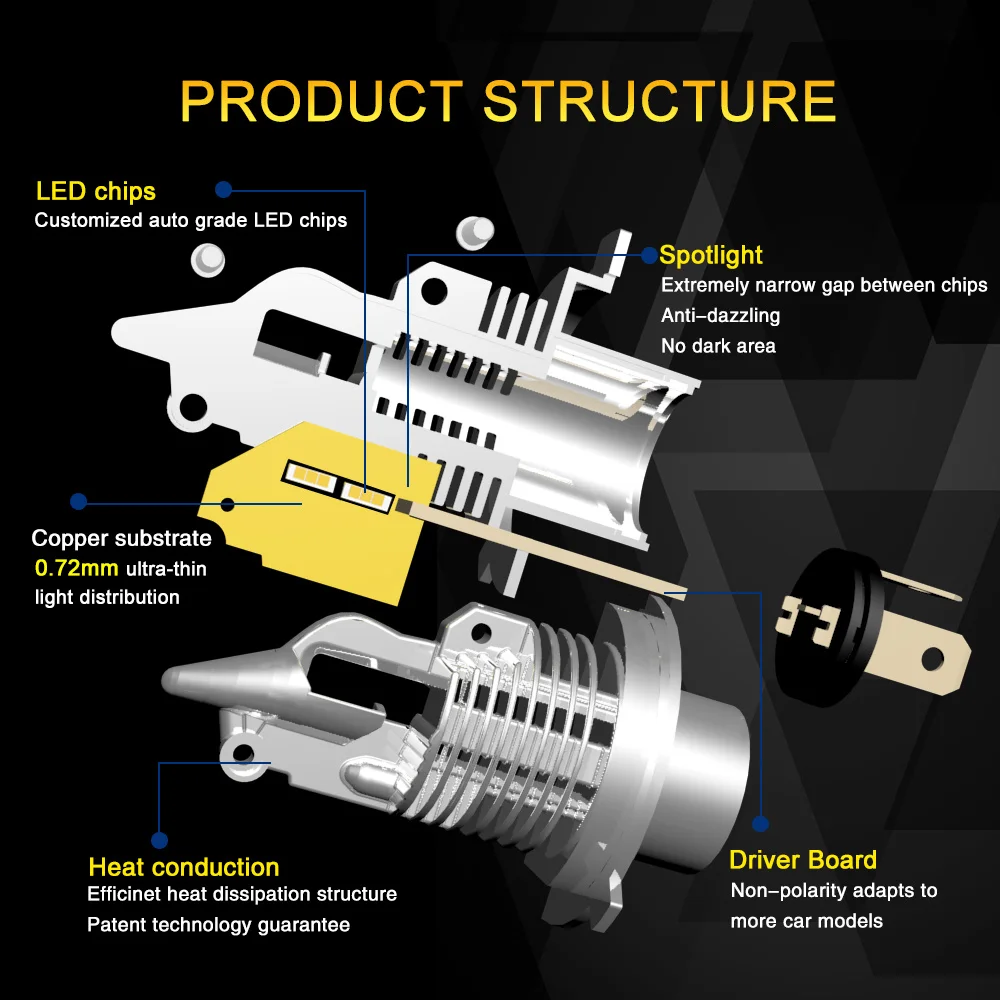 PRODUCT STRUCTURE

LED chips
Customized auto grade LED chips

Spotlight
Extremely narrow gap between chips
Anti-dazzling
No dark area

Copper substrate
0.72mm ultra-thin light distribution

Heat conduction
Efficinet heat dissipation structure
Patent technology guarantee

Driver Board
Non-polarity adapts to more car models