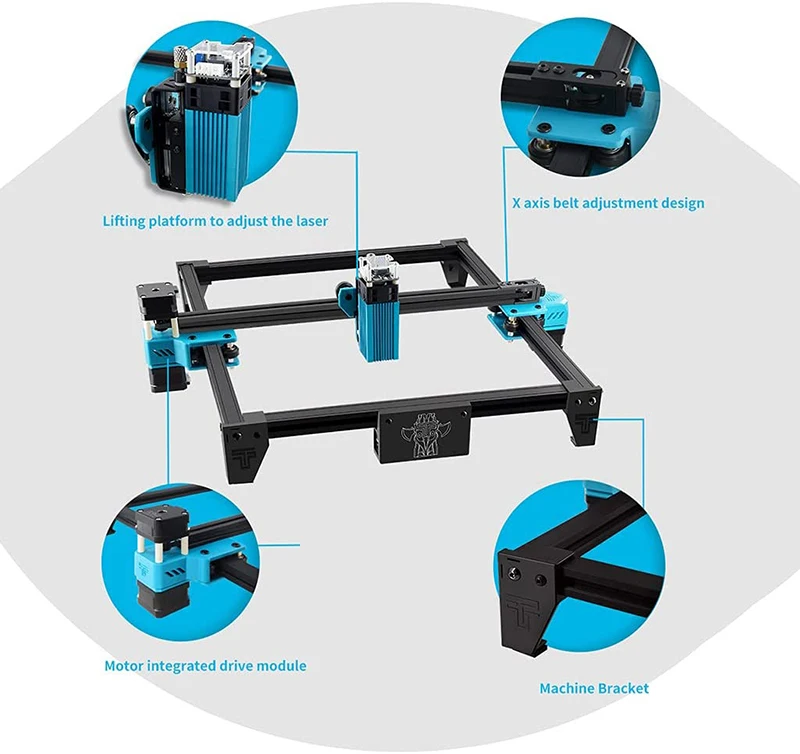 Lifting platform to adjust the laser

X axis belt adjustment design

Motor integrated drive module

Machine Bracket