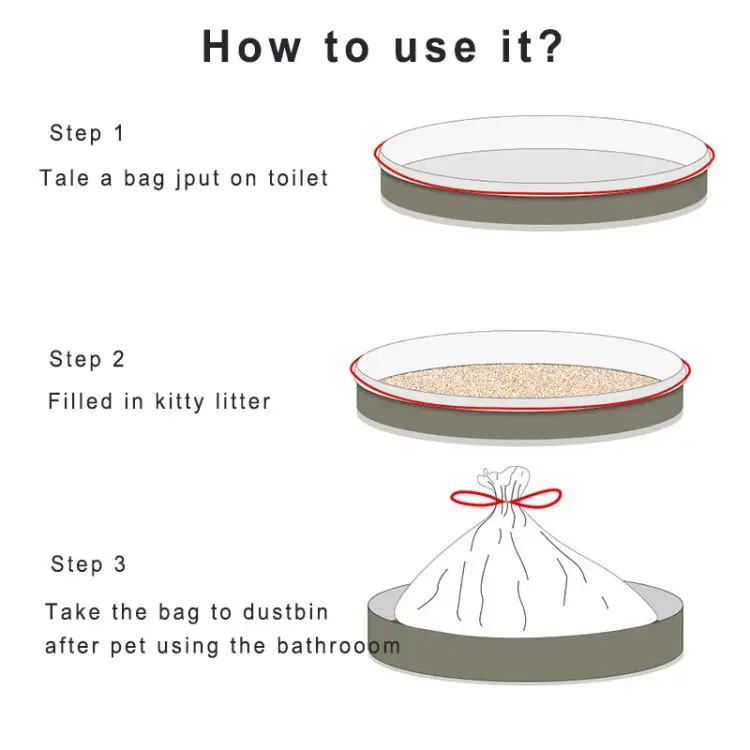 How to use it?

Step 1

Tale a bag jput on toilet

Step 2

Filled in kitty litter

Step 3

Take the bag to dustbin after pet using the bathrooom